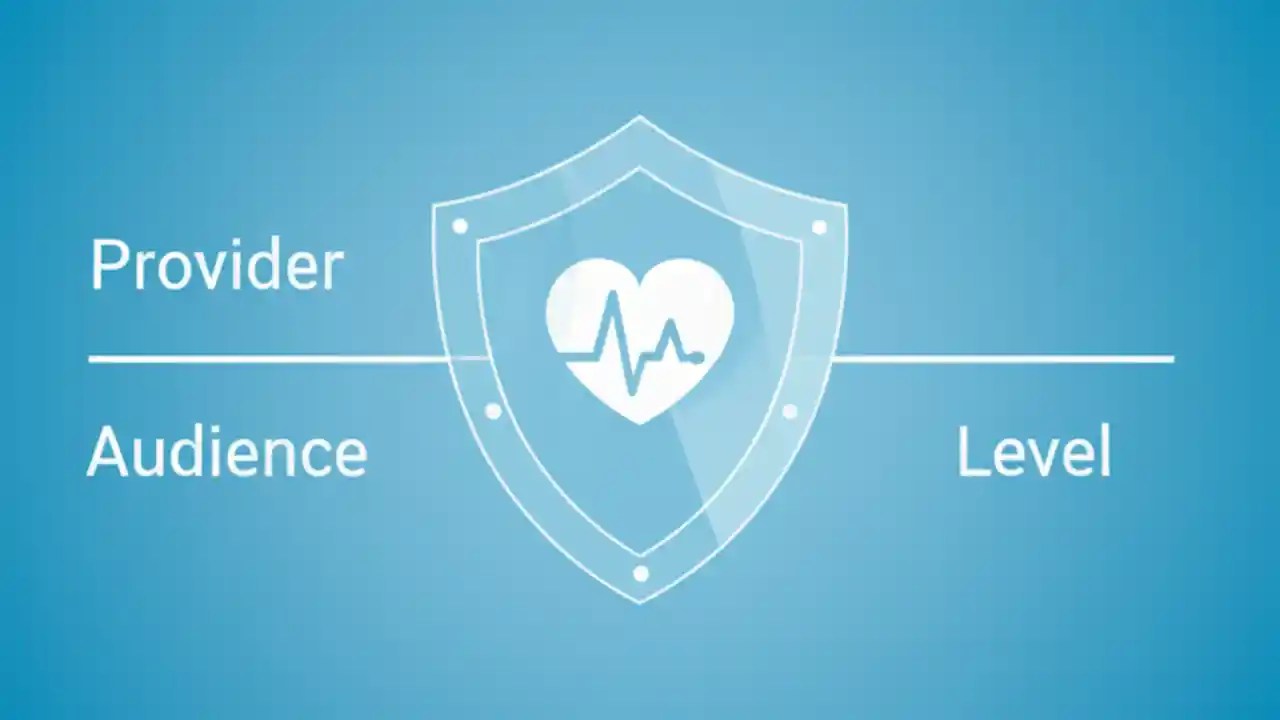 Provider

Audience

Level