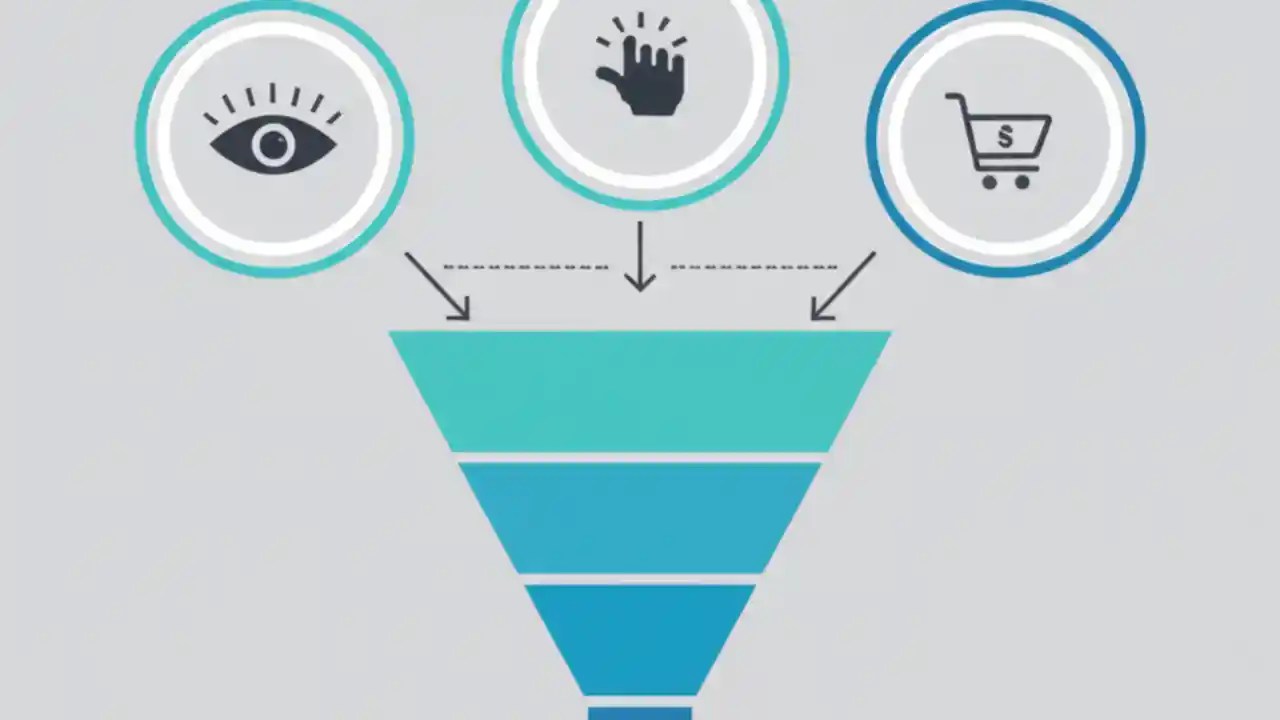 $