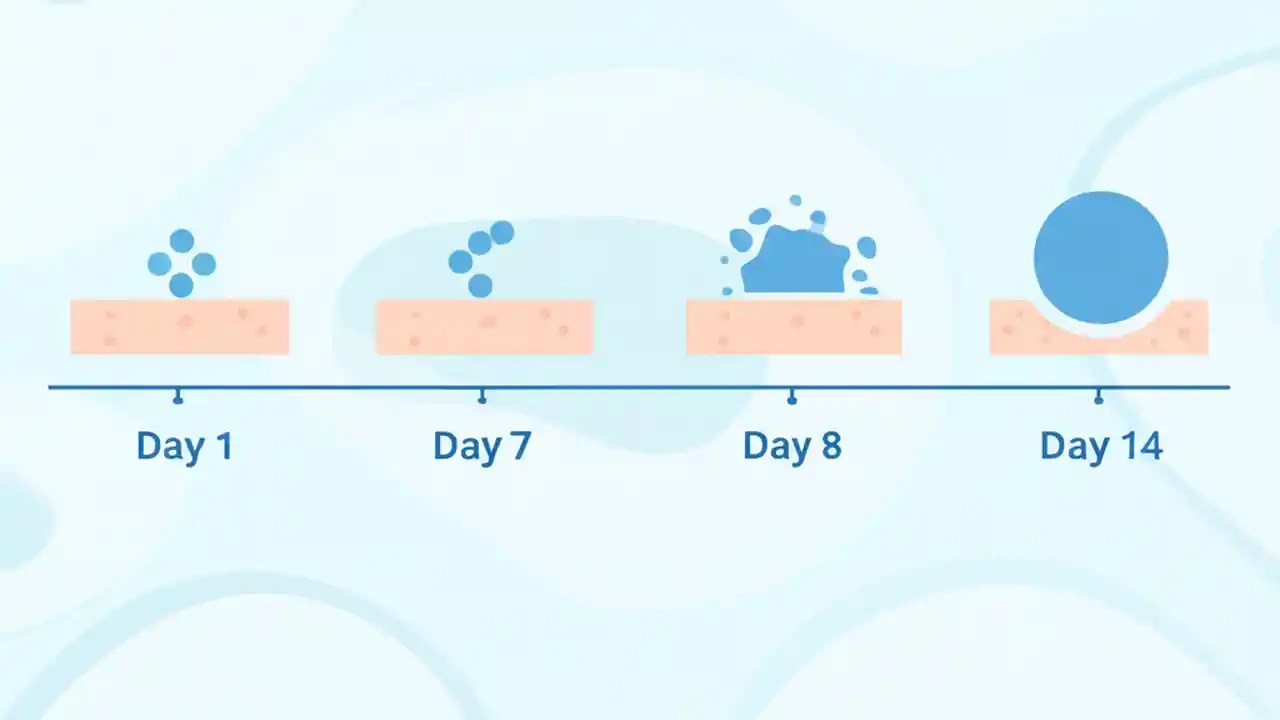 Day 1

Day 7

Day 8

Day 14