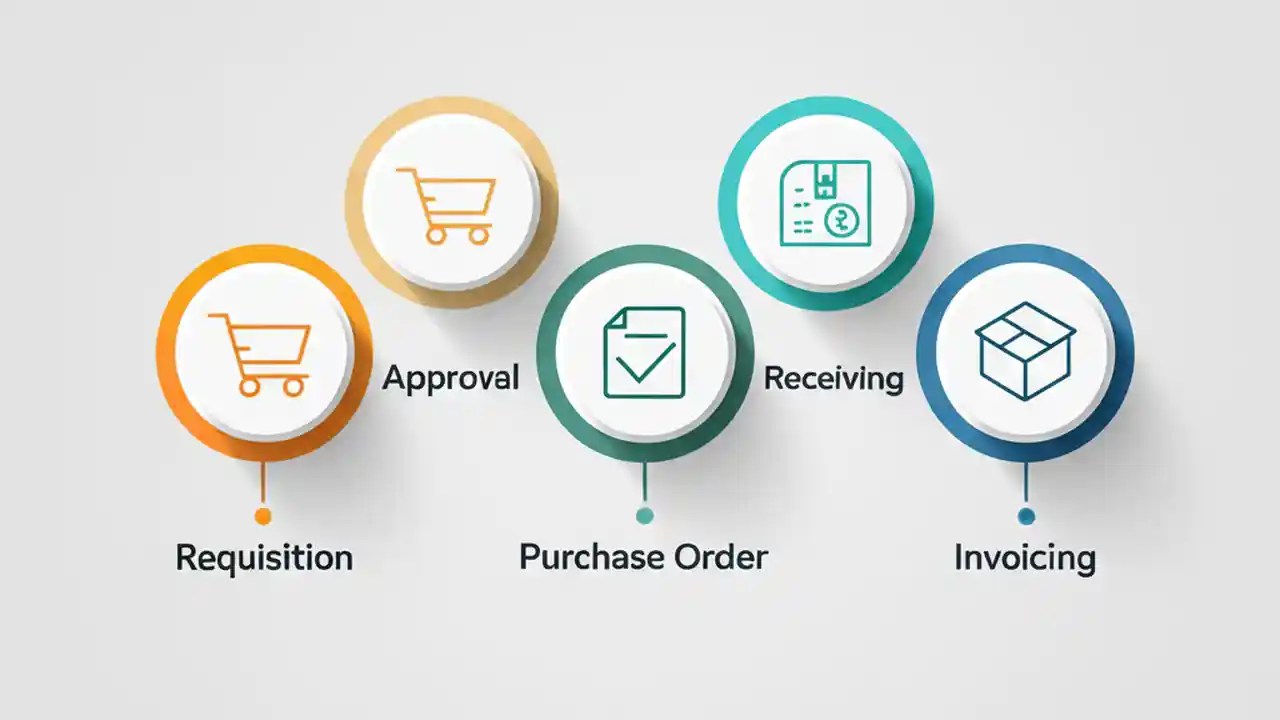 Approval

Receiving

Requisition

Purchase Order

Invoicing