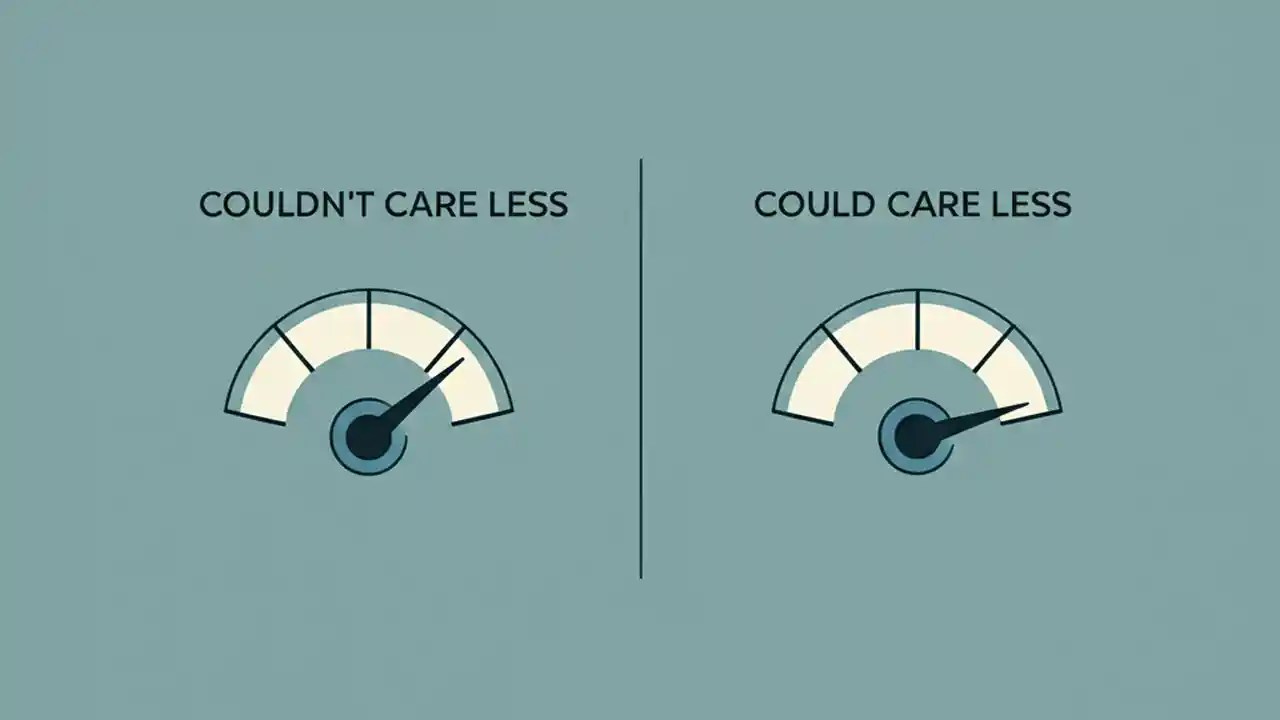 COULDN'T CARE LESS

COULD CARE LESS