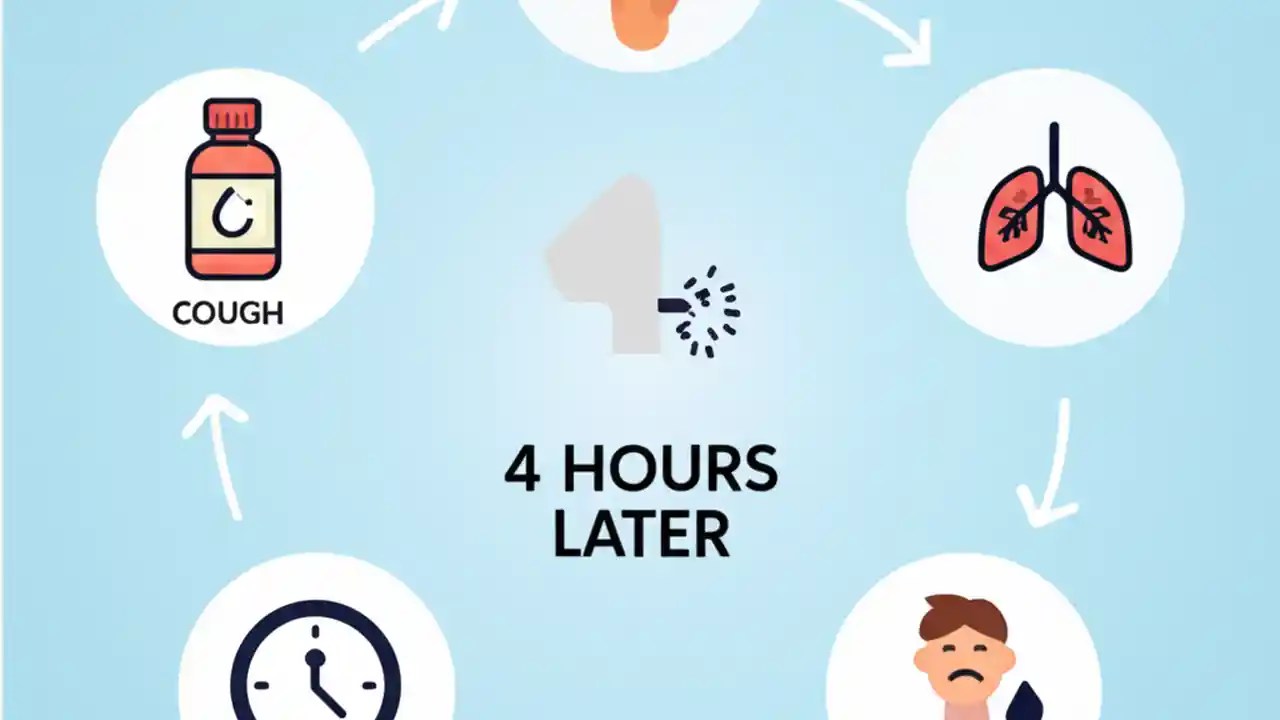 COUGH

4 HOURS LATER