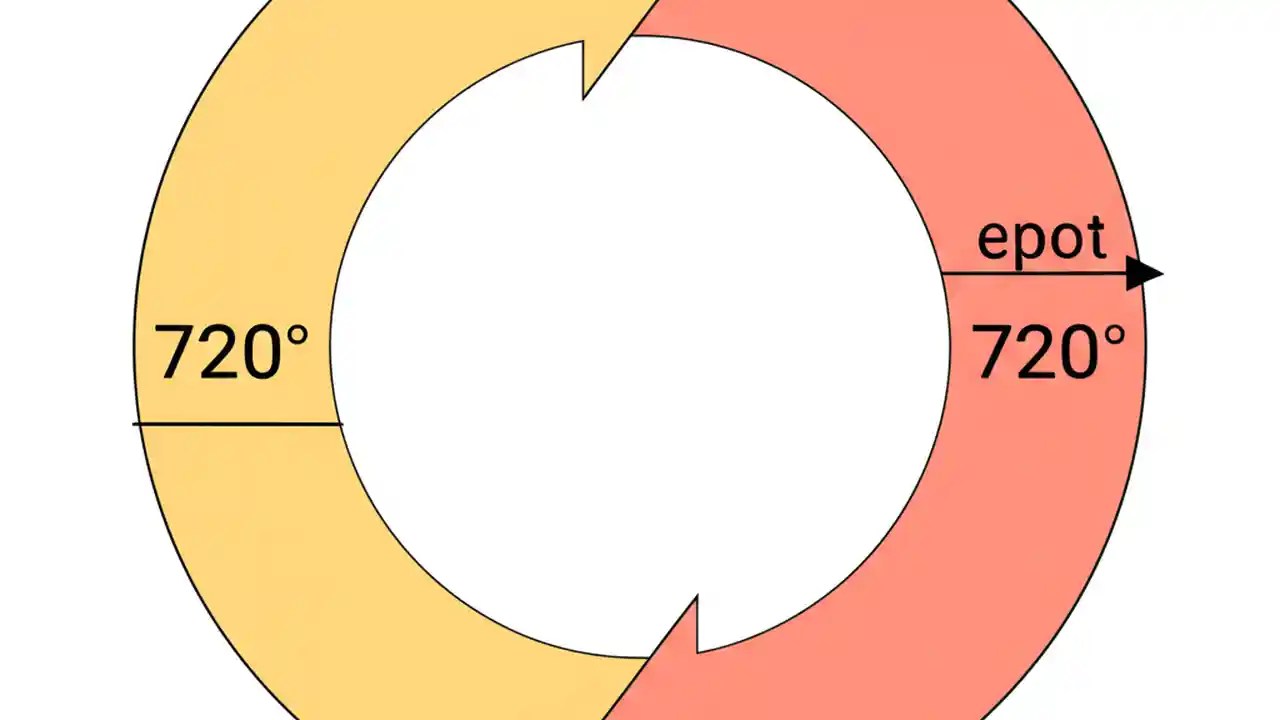 720°

epot

720°