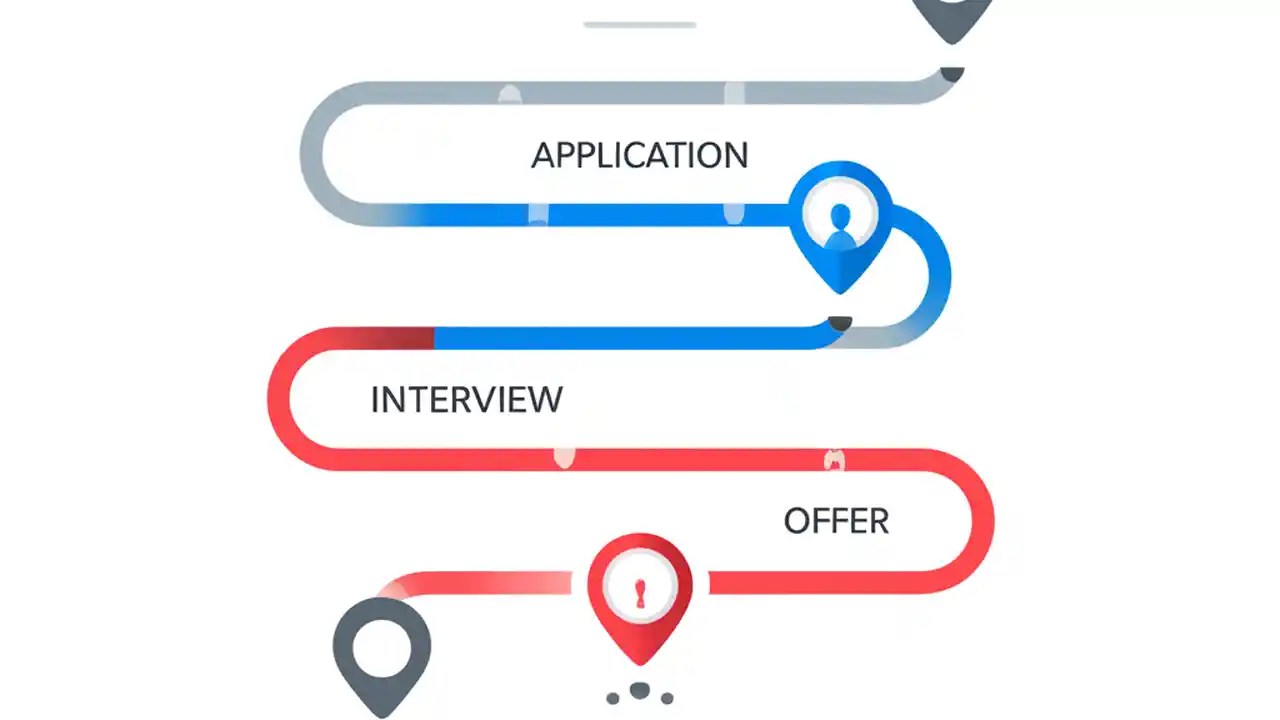 APPLICATION

INTERVIEW

OFFER