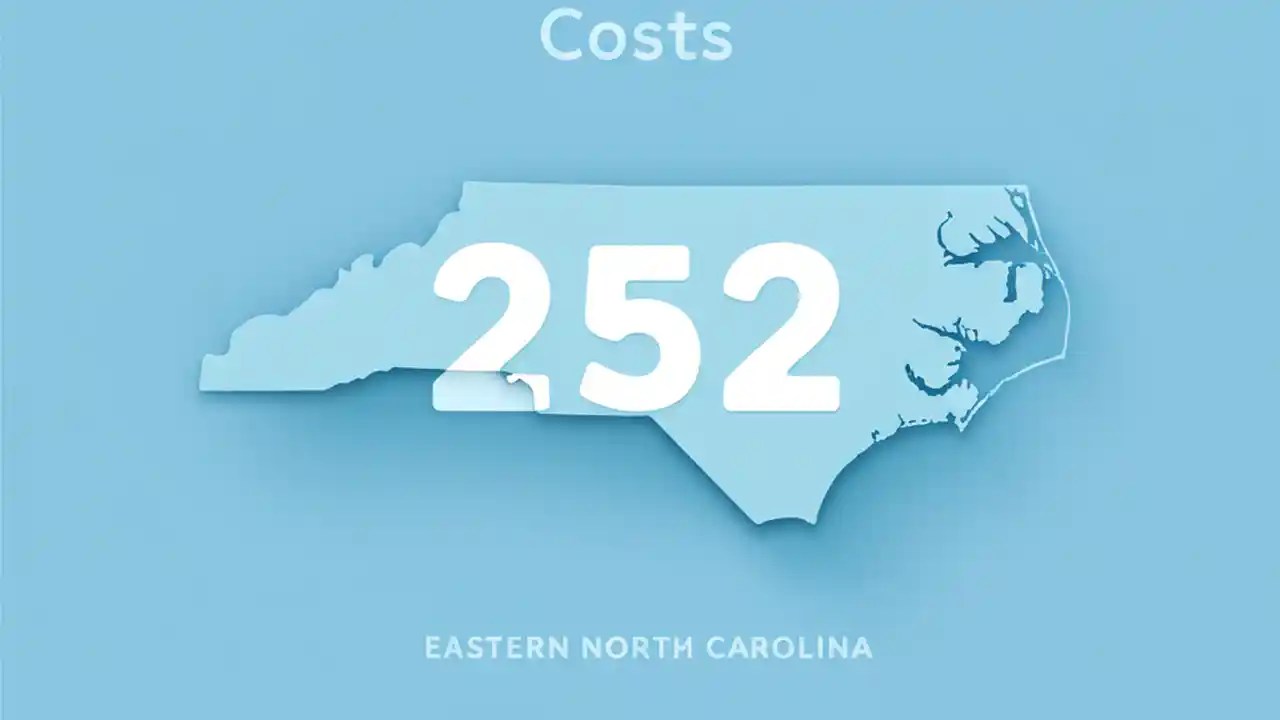 Costs

252

EASTERN NORTH CAROLINA