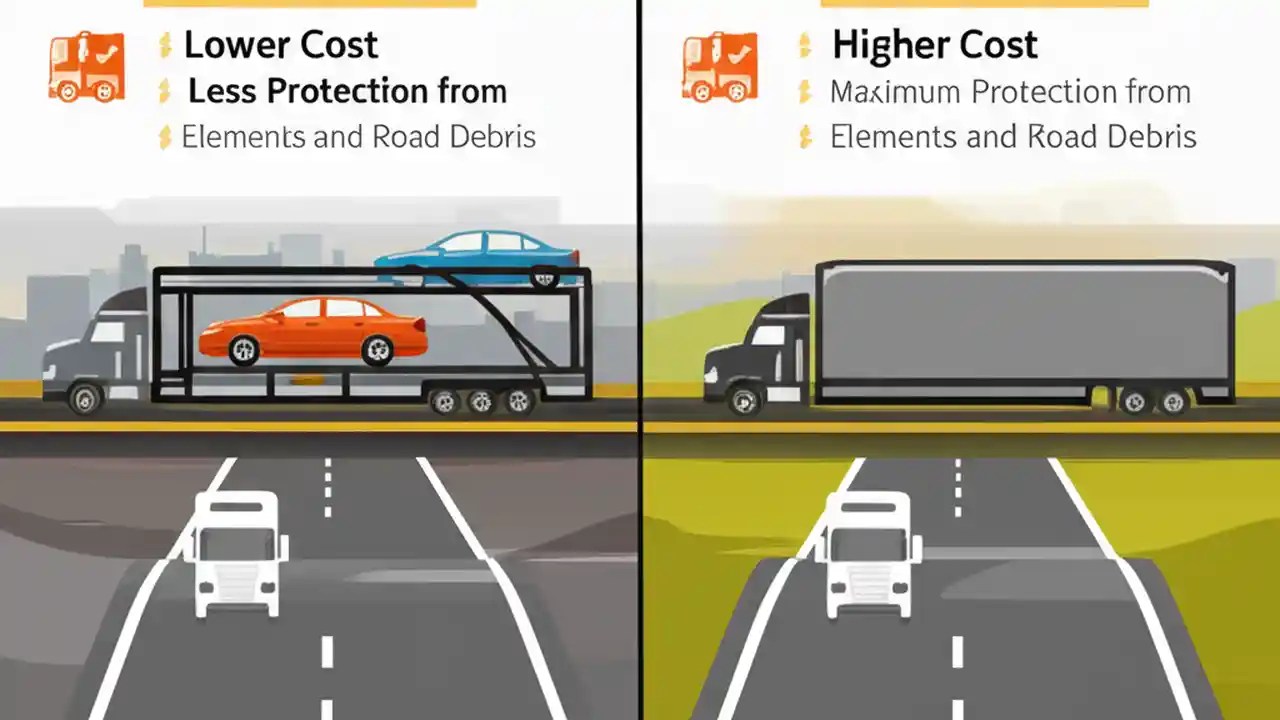 Lower Cost
Less Protection from
Elements and Road Debris

Higher Cost
Maximum Protection from
Elements and Road Debris