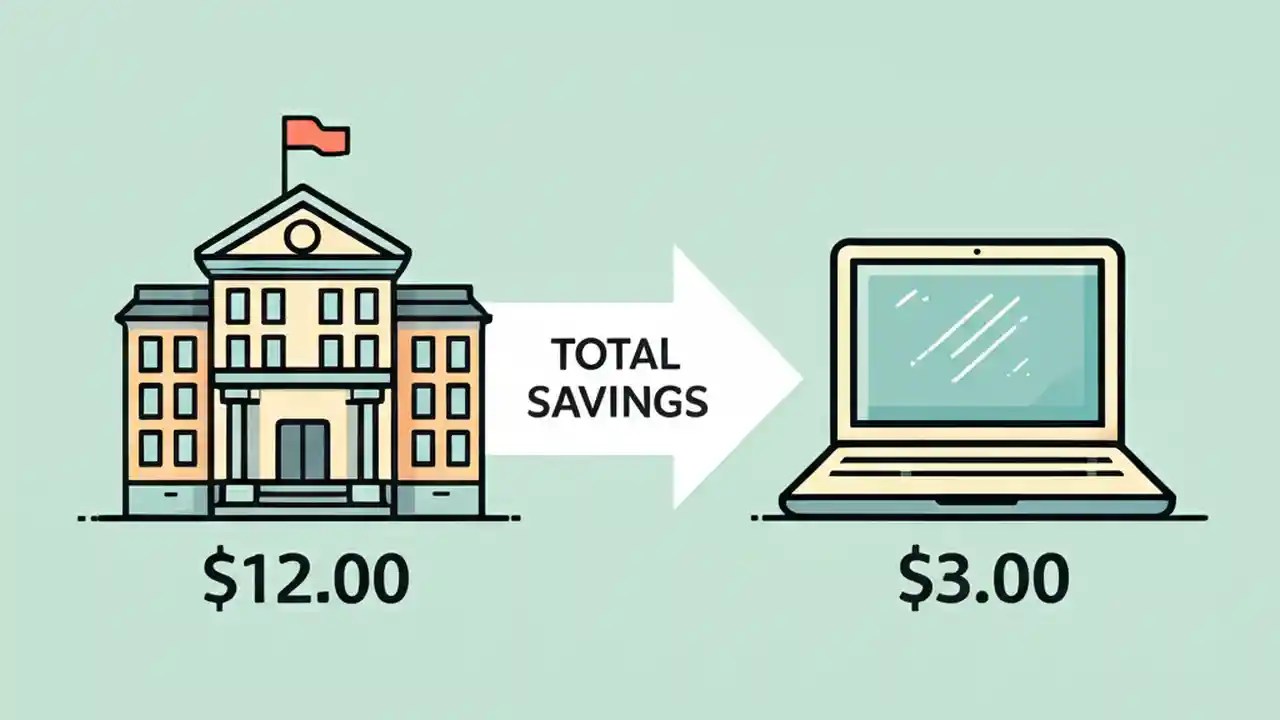 TOTAL SAVINGS

\$12.00

\$3.00