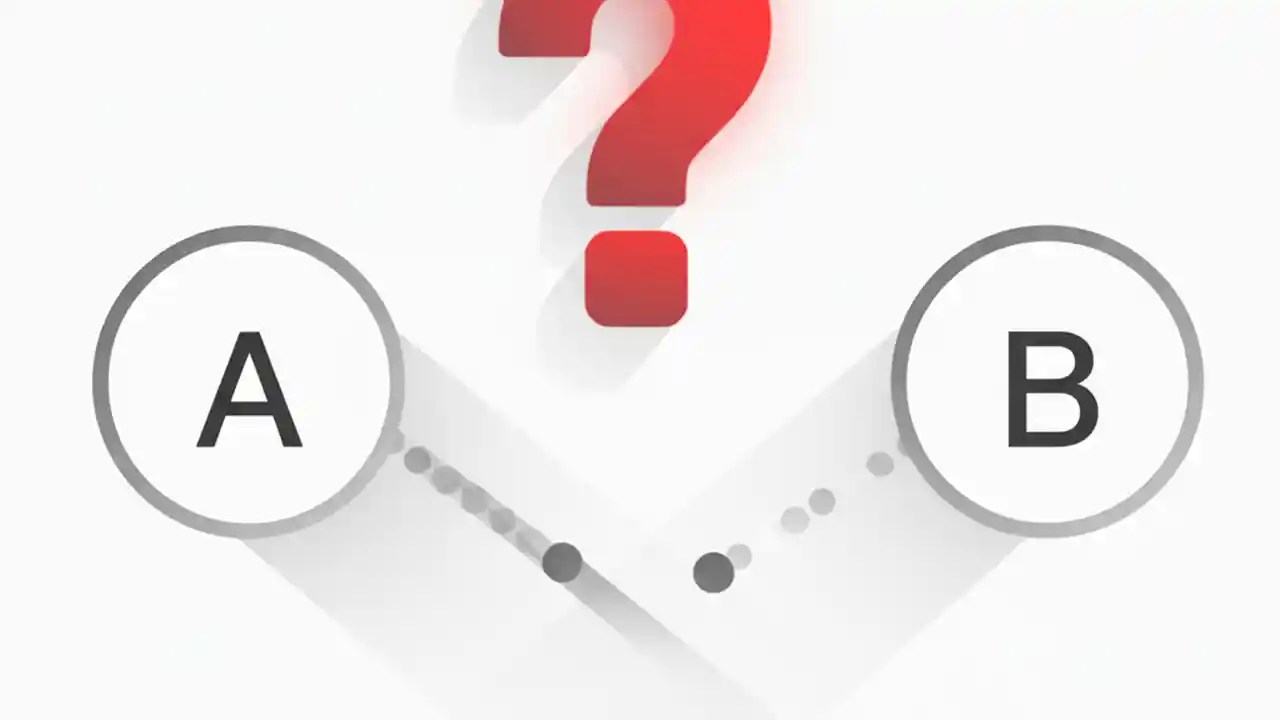 ?

A

B