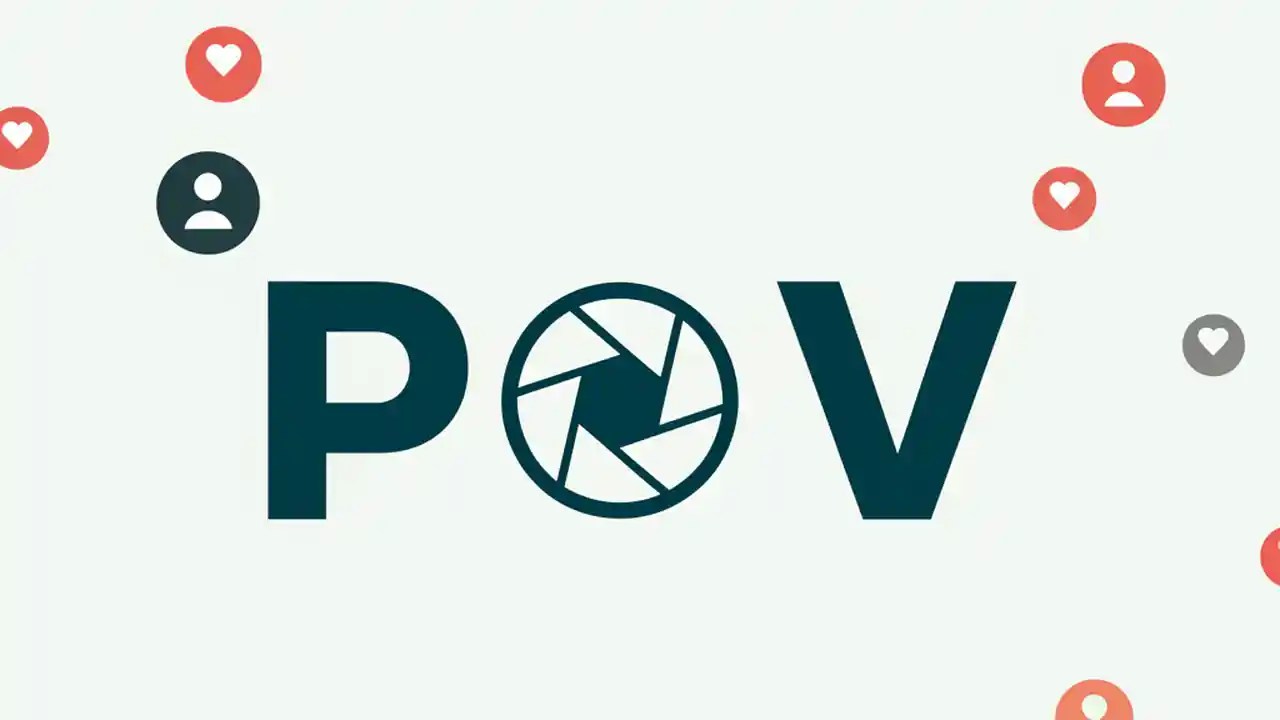 POV