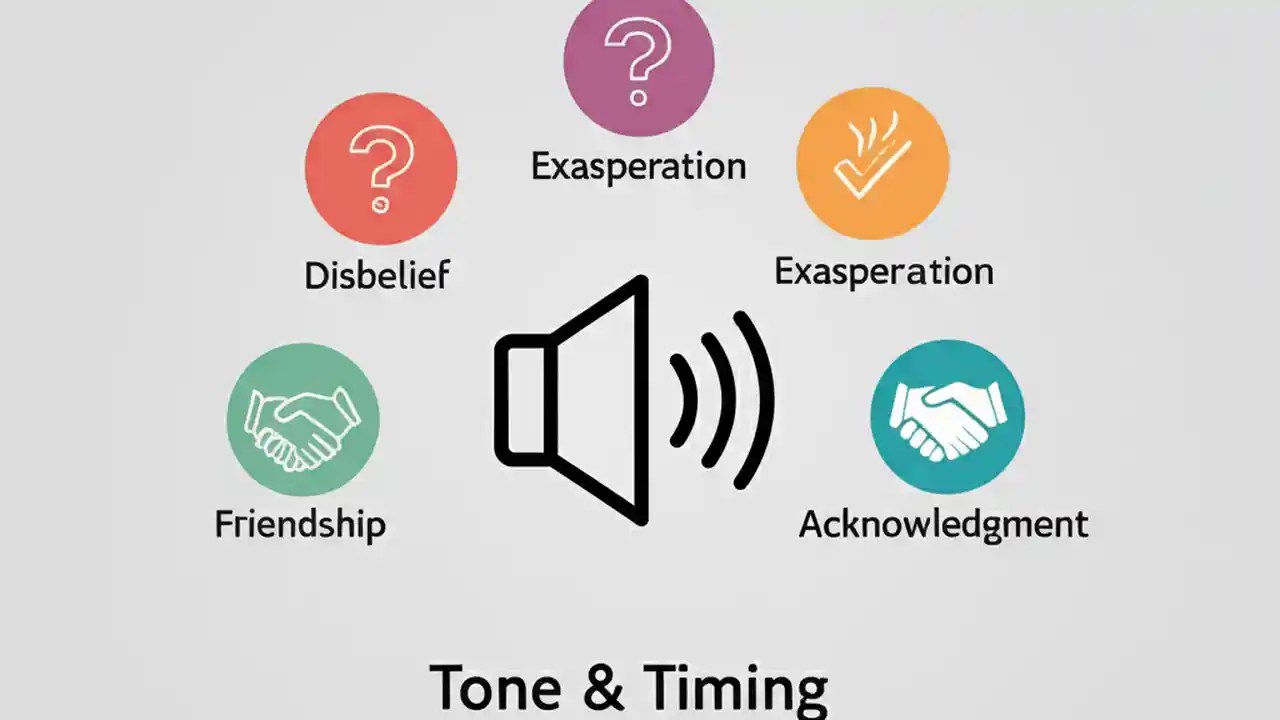 Exasperation

Disbelief

Exasperation

Friendship

Acknowledgment

Tone & Timing