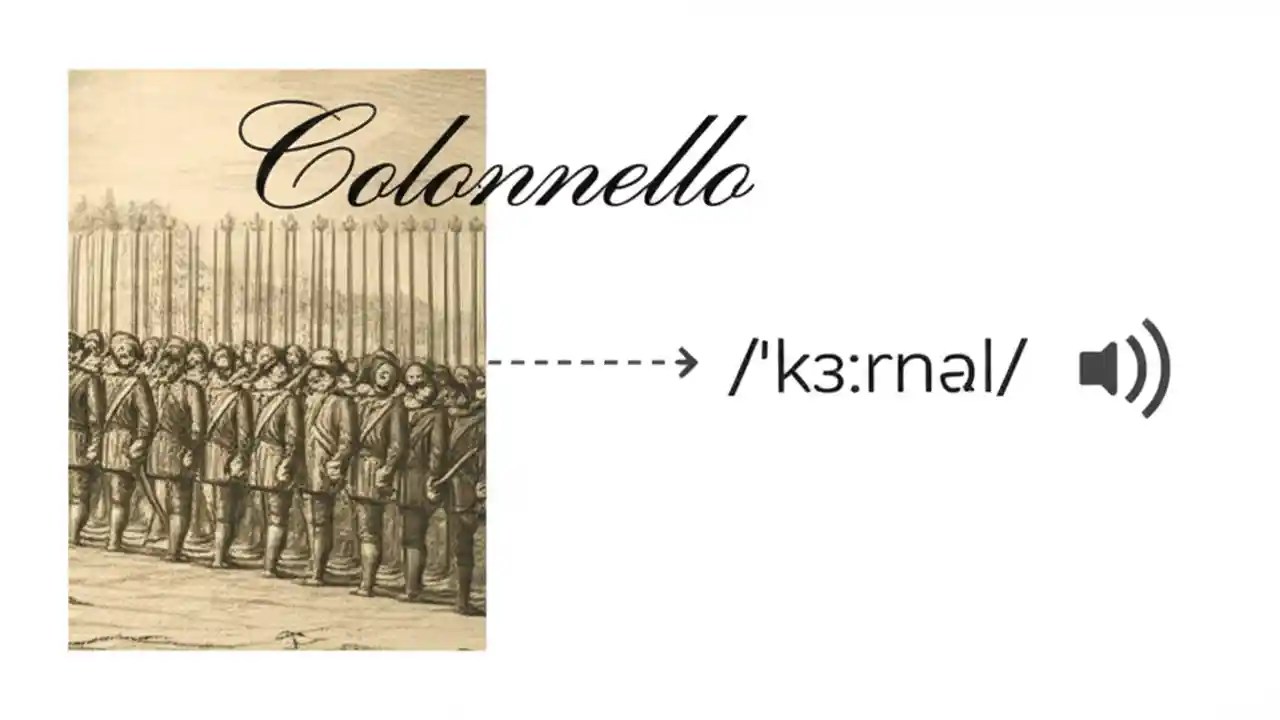 Colonnello

/ˈkɜːrnəl/