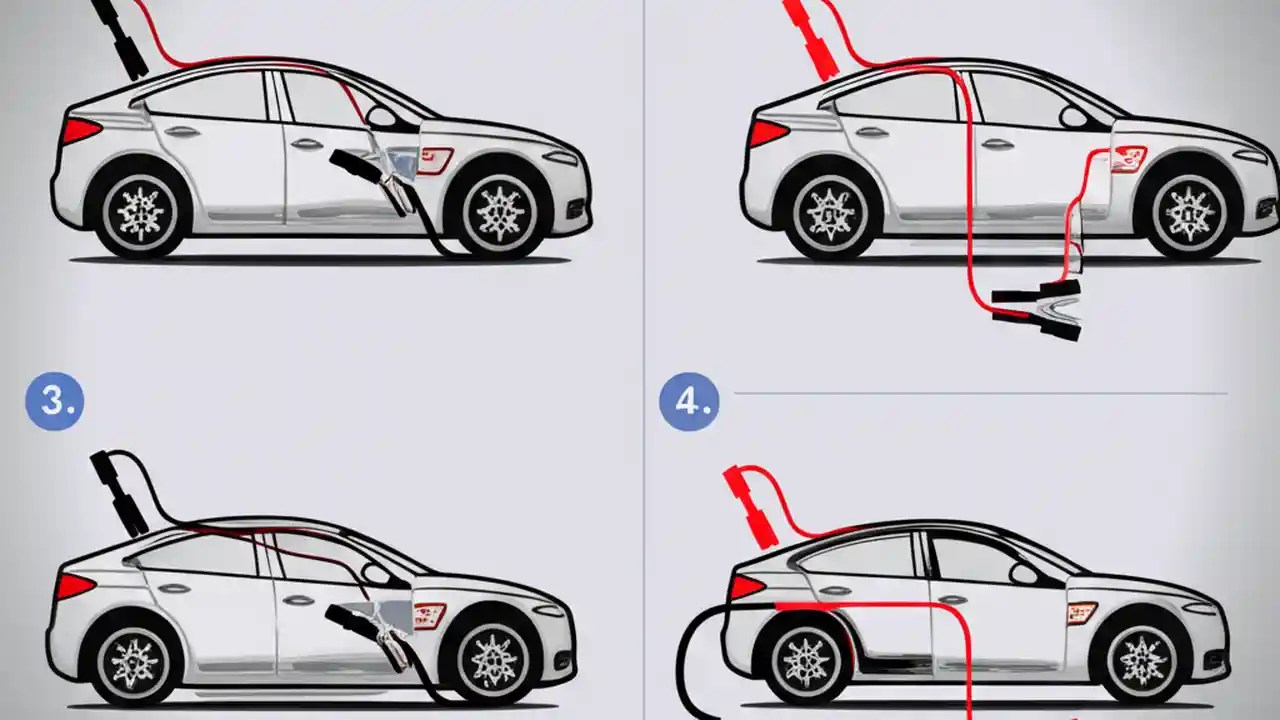 3.

4.