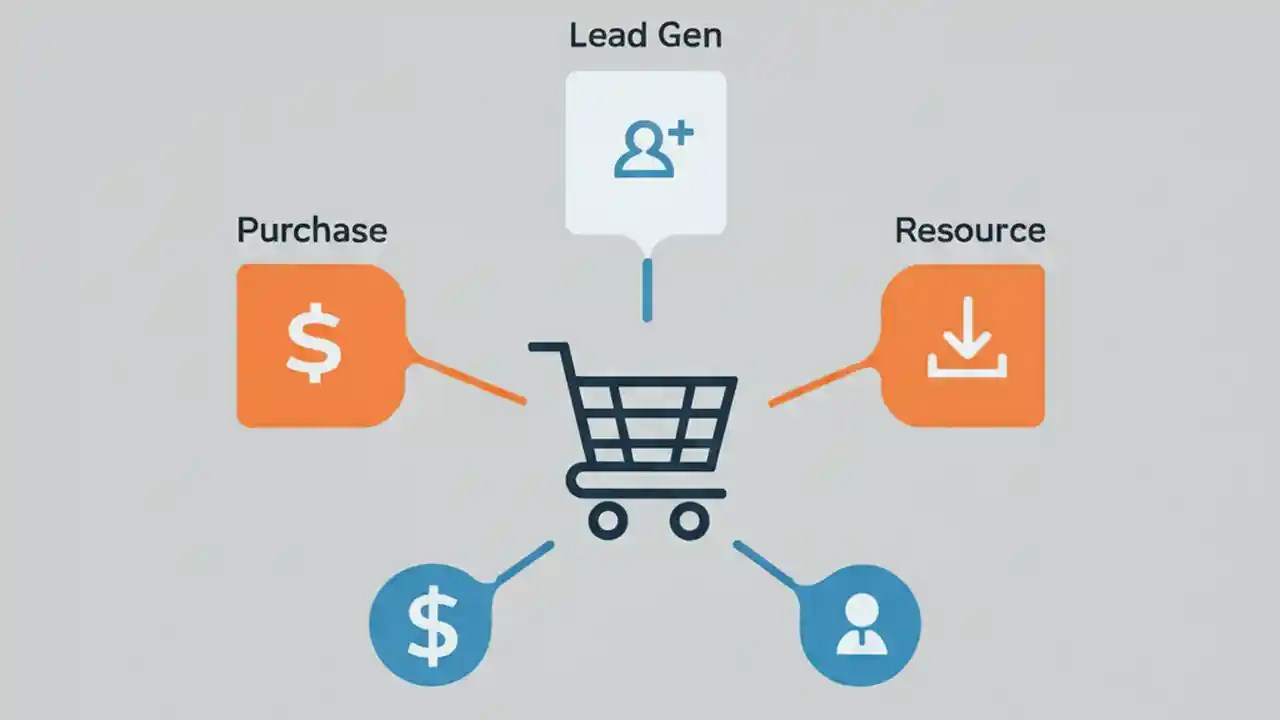 Lead Gen

Purchase

Resource

$

$