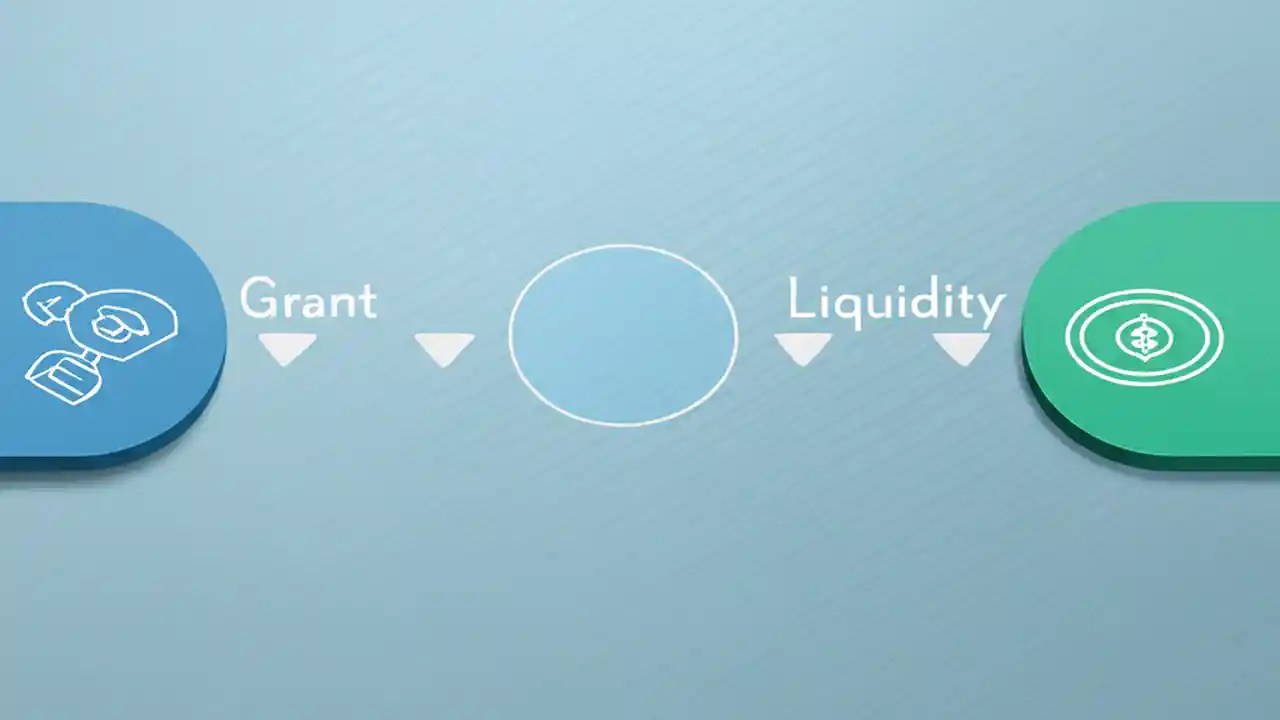 Grant

Liquidity