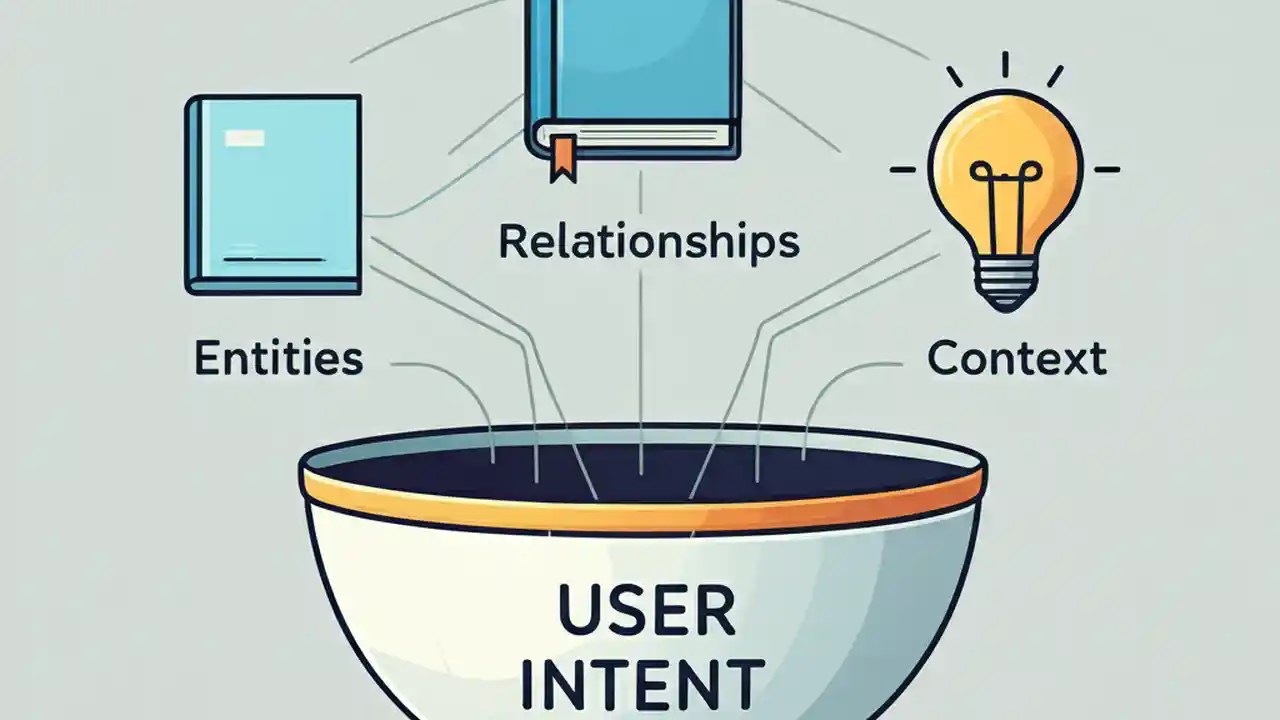 Relationships

Entities

Context

USER
INTENT