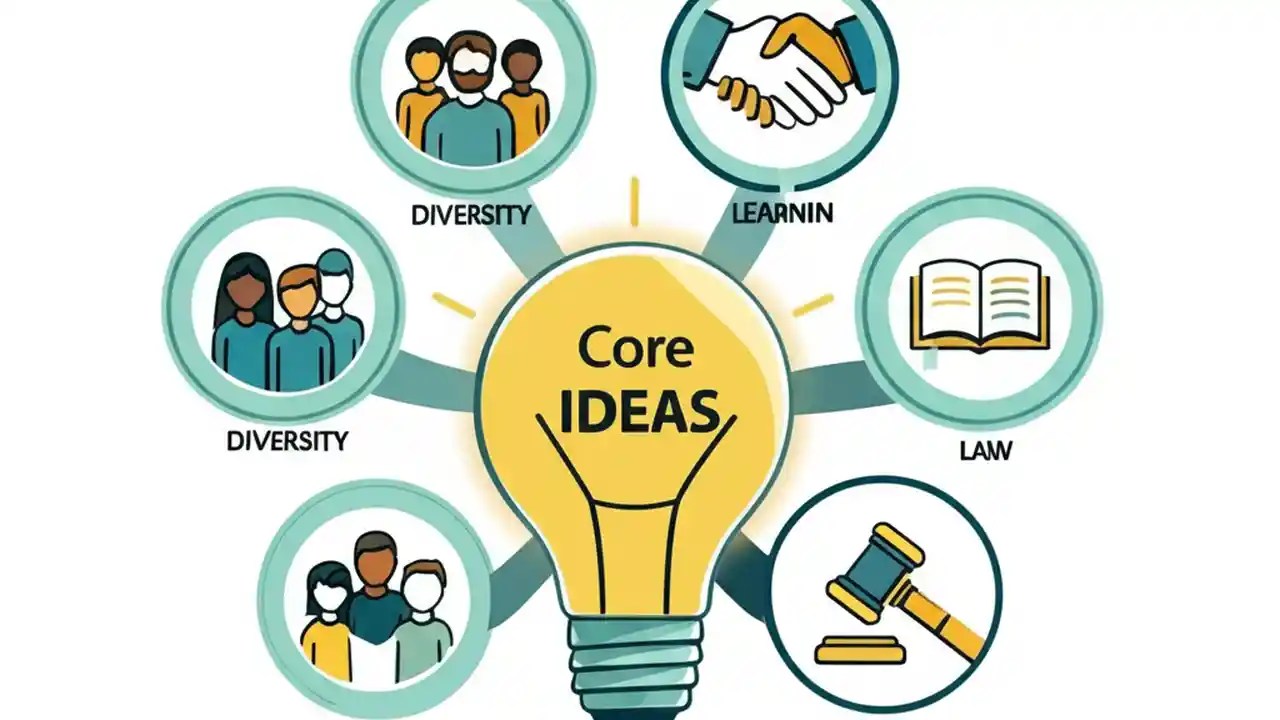 DIVERSITY

LEARNIN

DIVERSITY

Core IDEAS

LAW