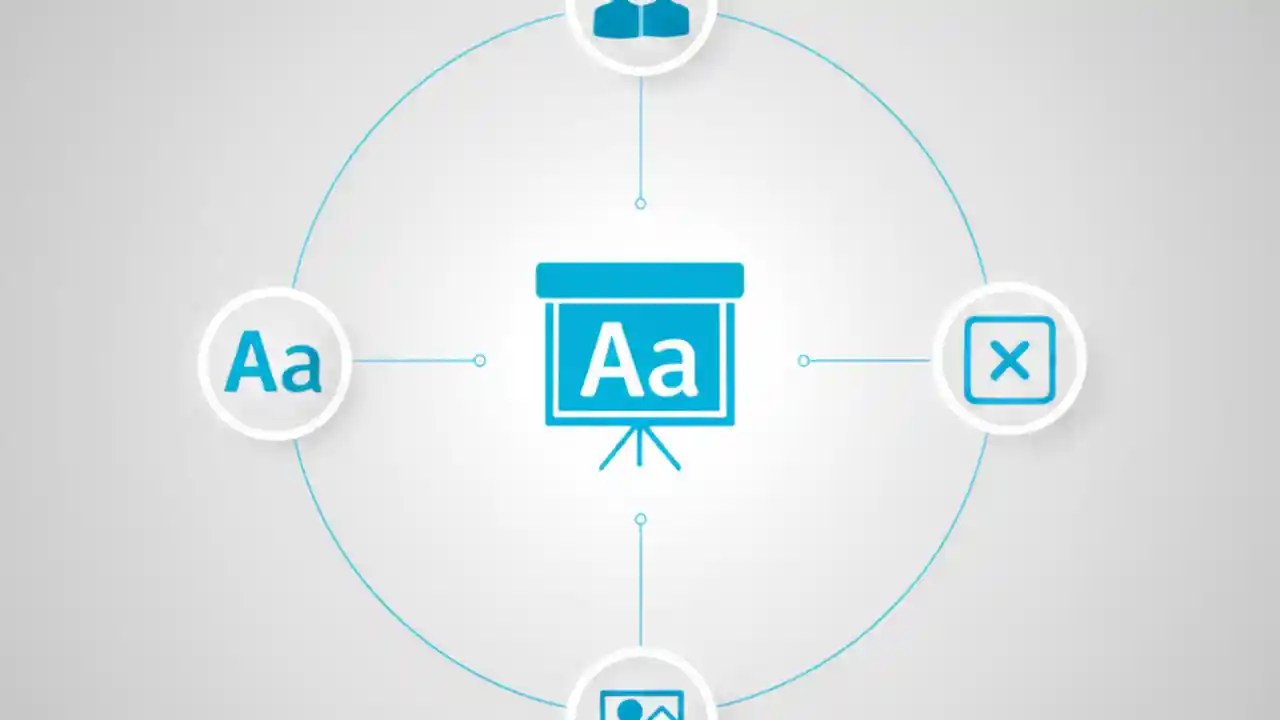 Aa

Aa