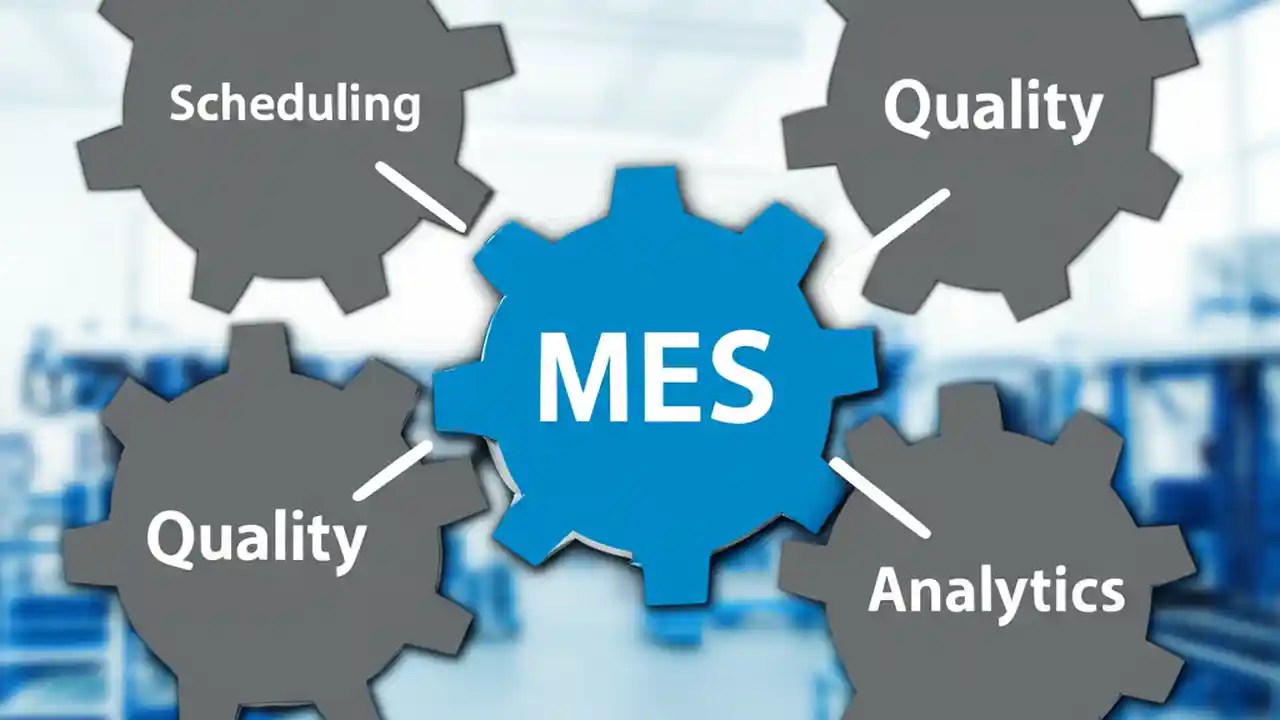 Scheduling

Quality

MES

Quality

Analytics