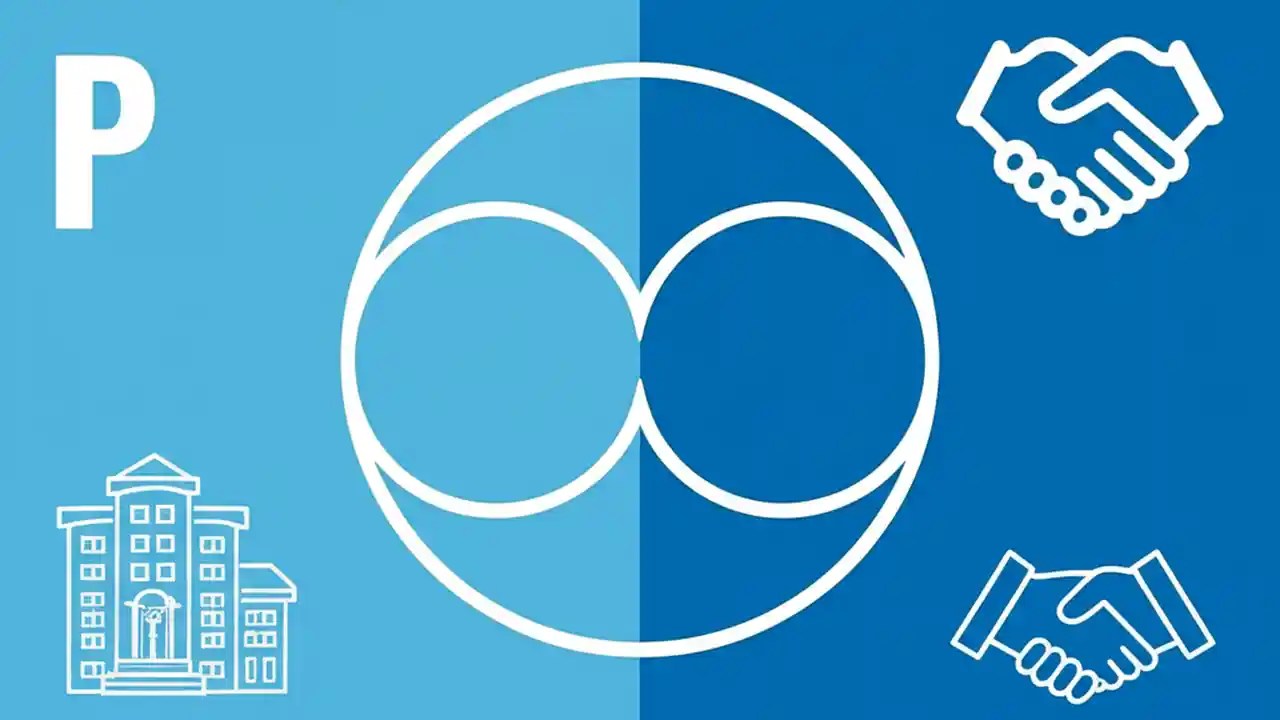 P