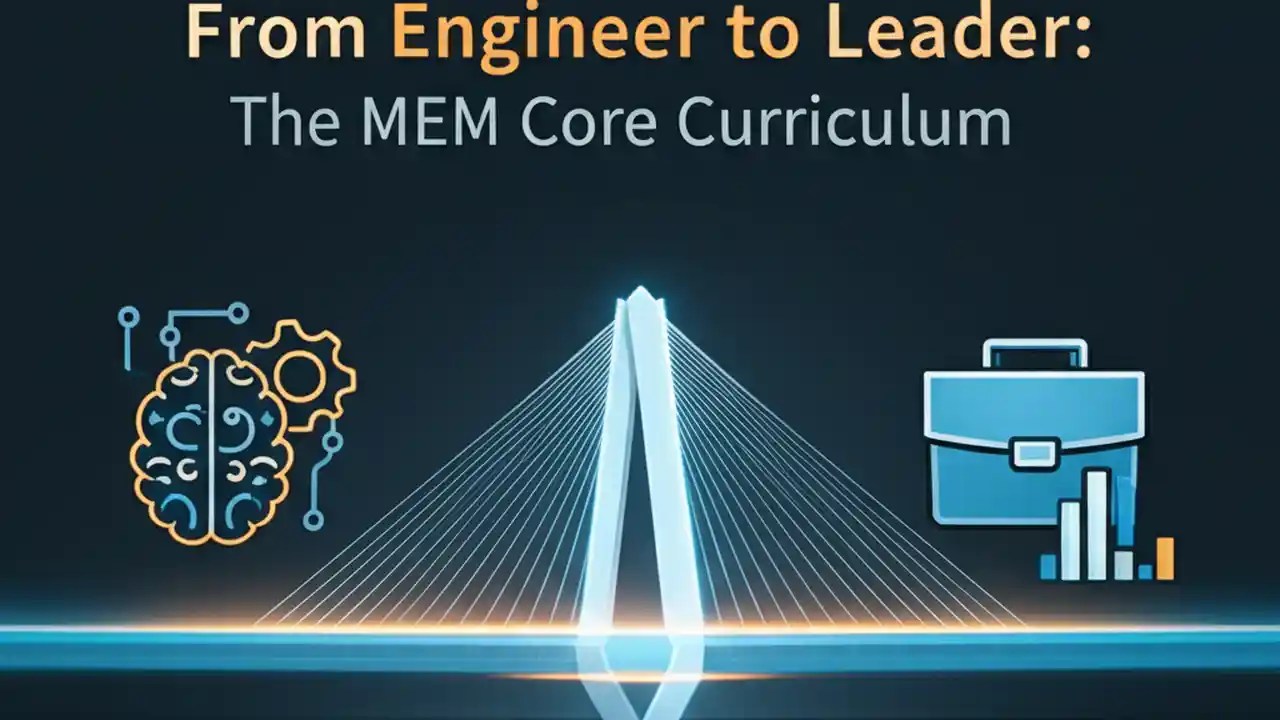 From Engineer to Leader:
The MEM Core Curriculum