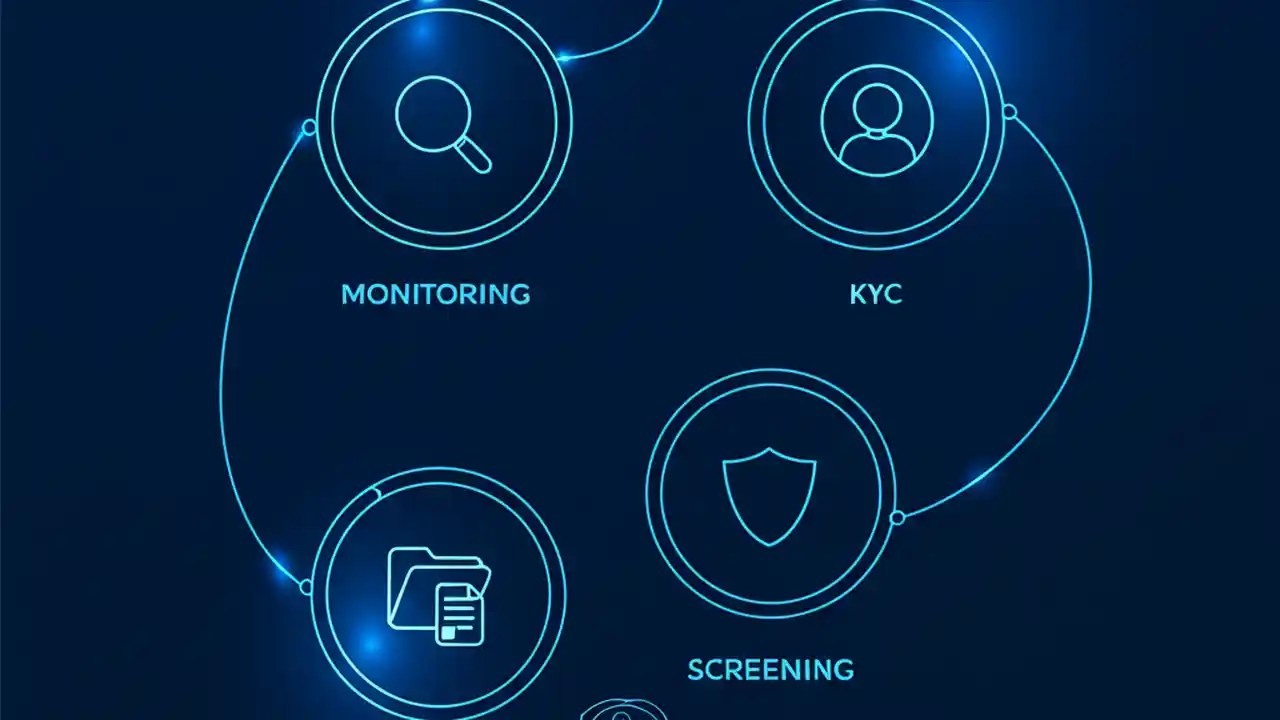 MONITORING

KYC

SCREENING