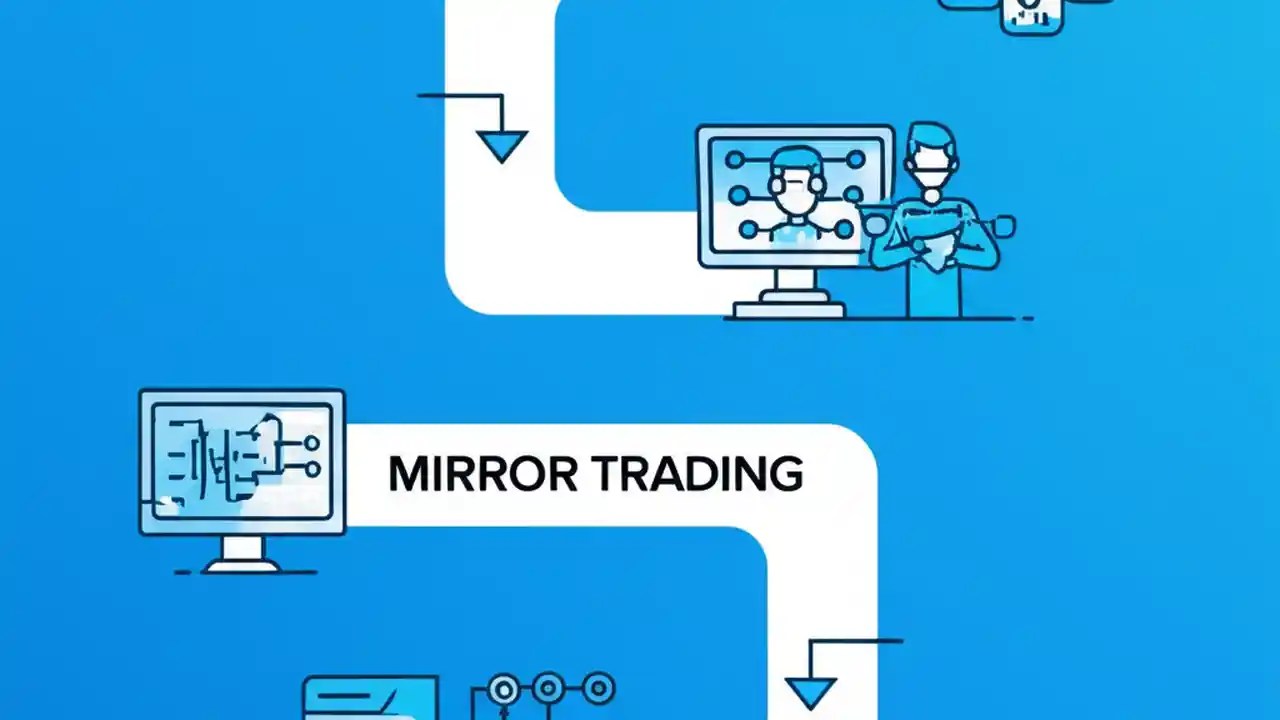 MIRROR TRADING