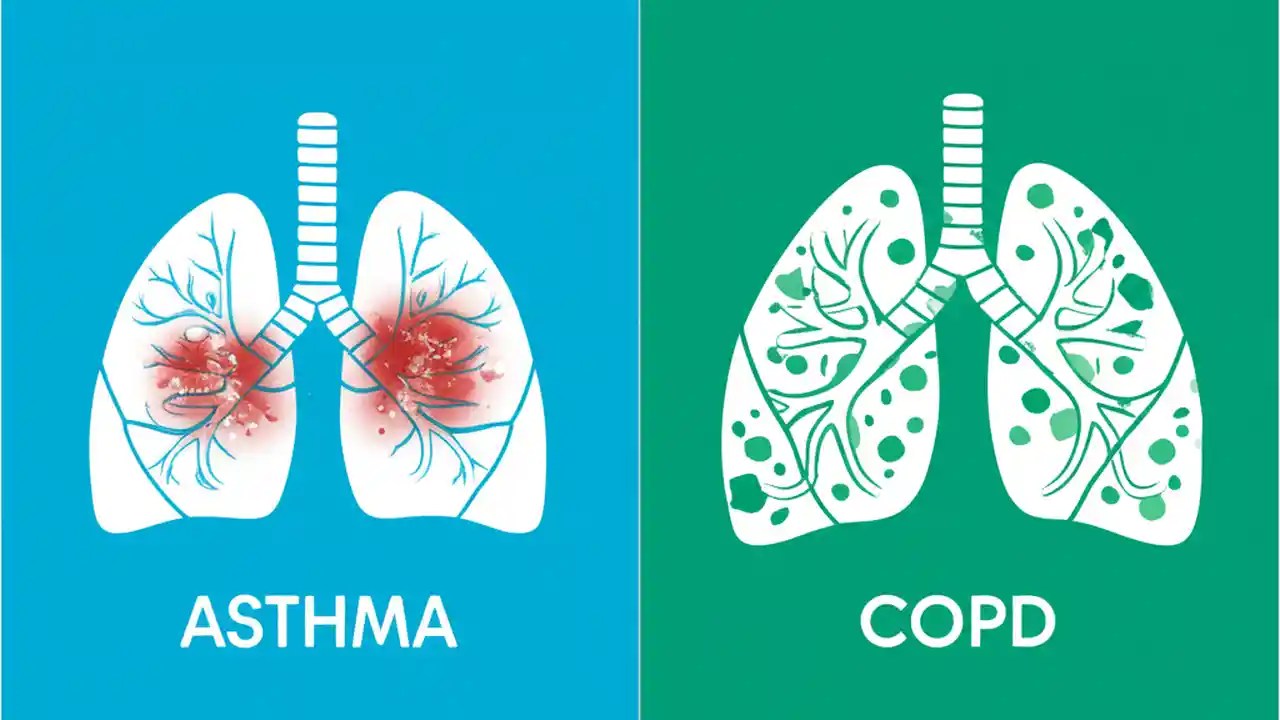 ASTHMA

COPD