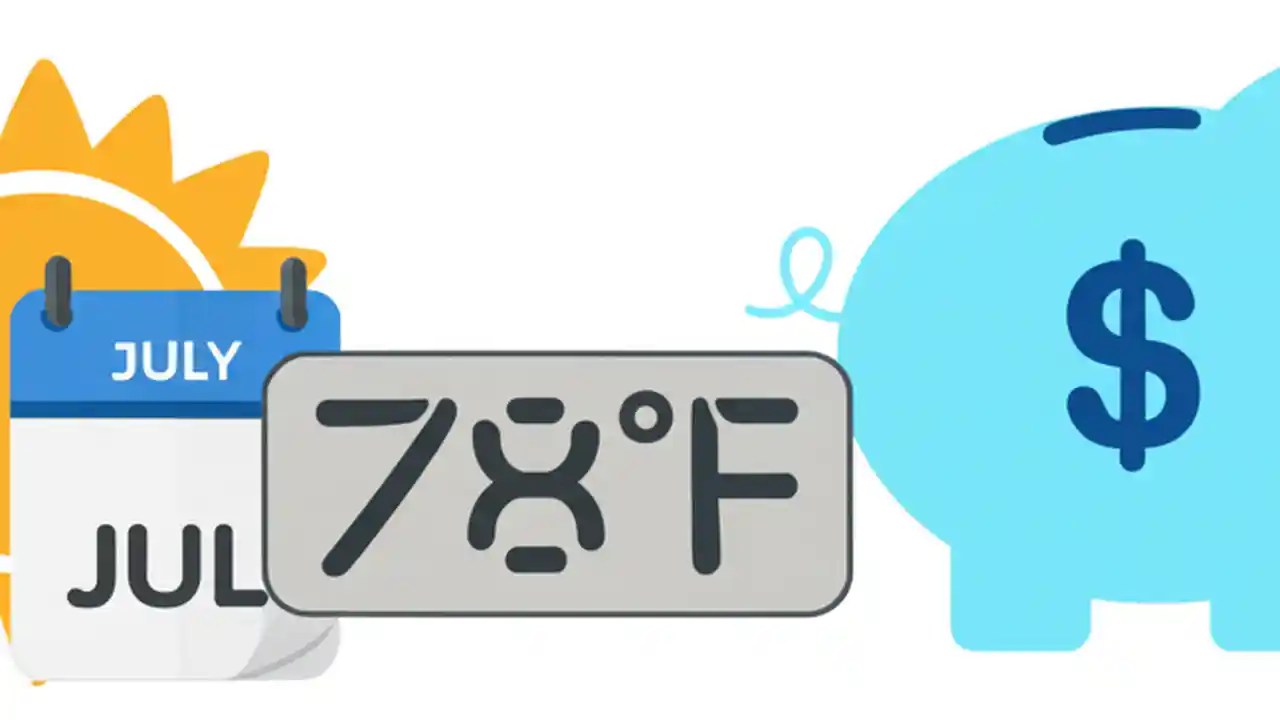 JULY

JUL

78°F

$