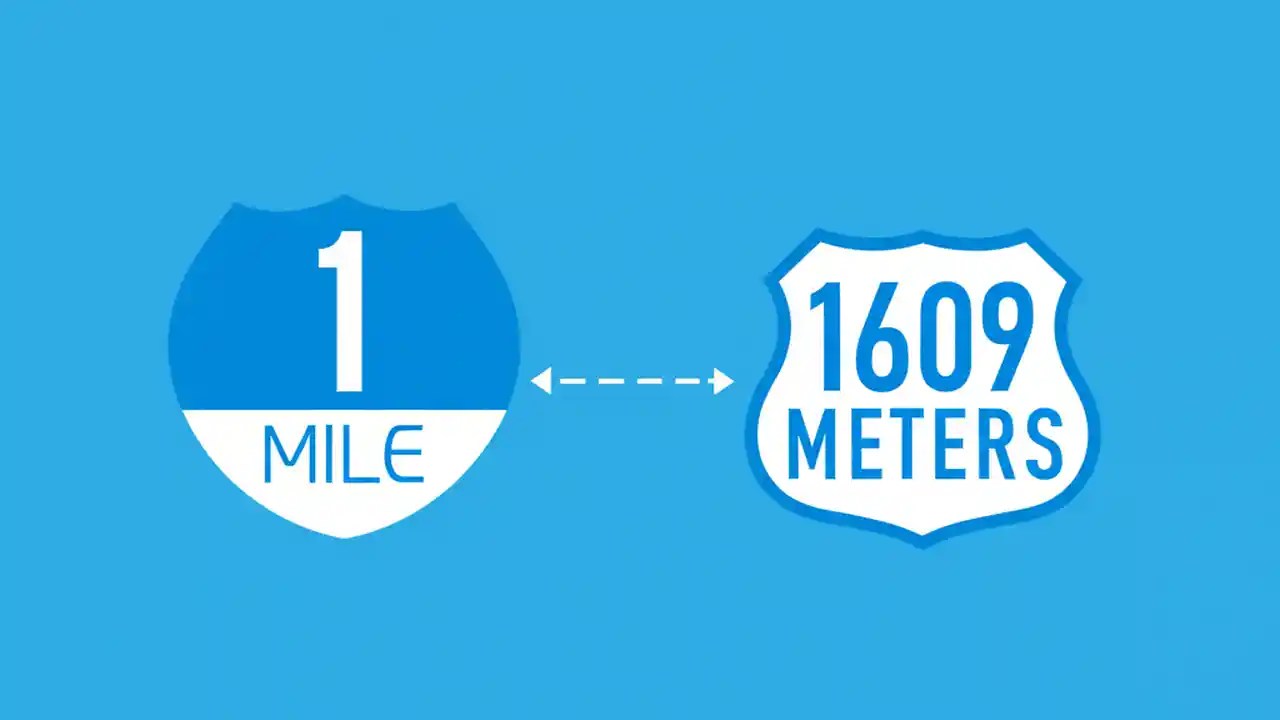 1
MILE

1609
METERS