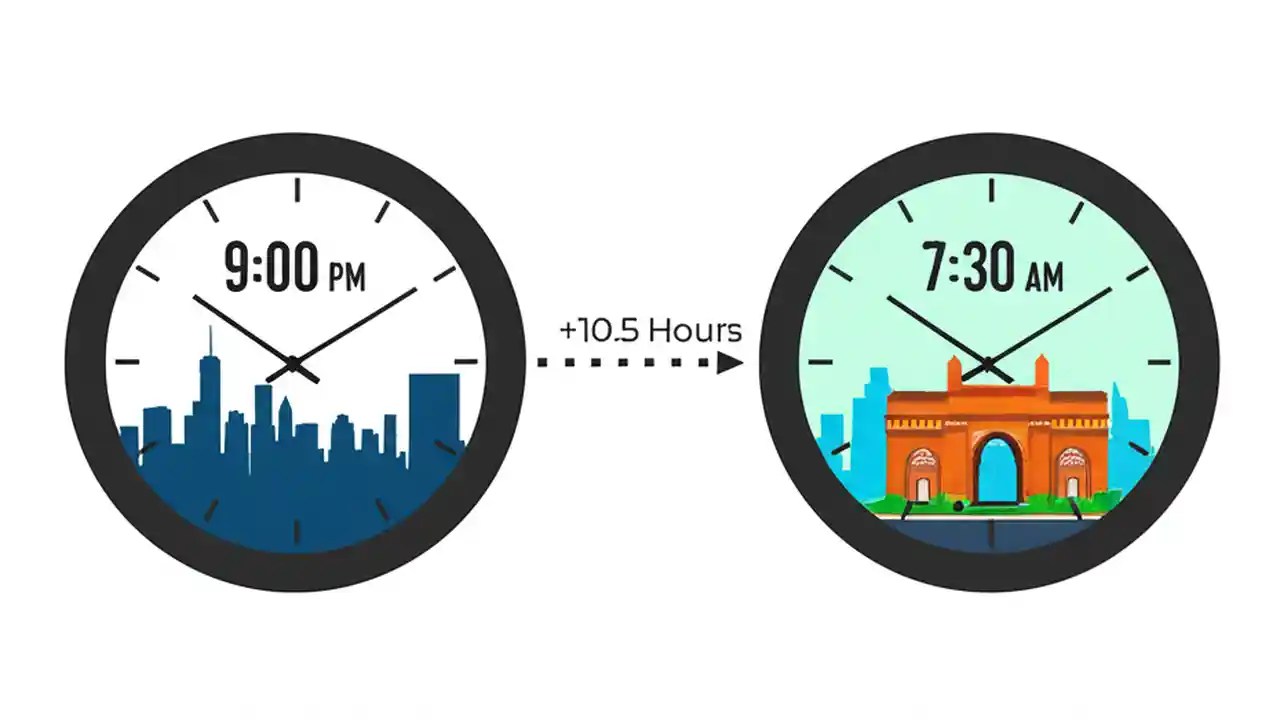 9:00 PM

+10.5 Hours

7:30 AM