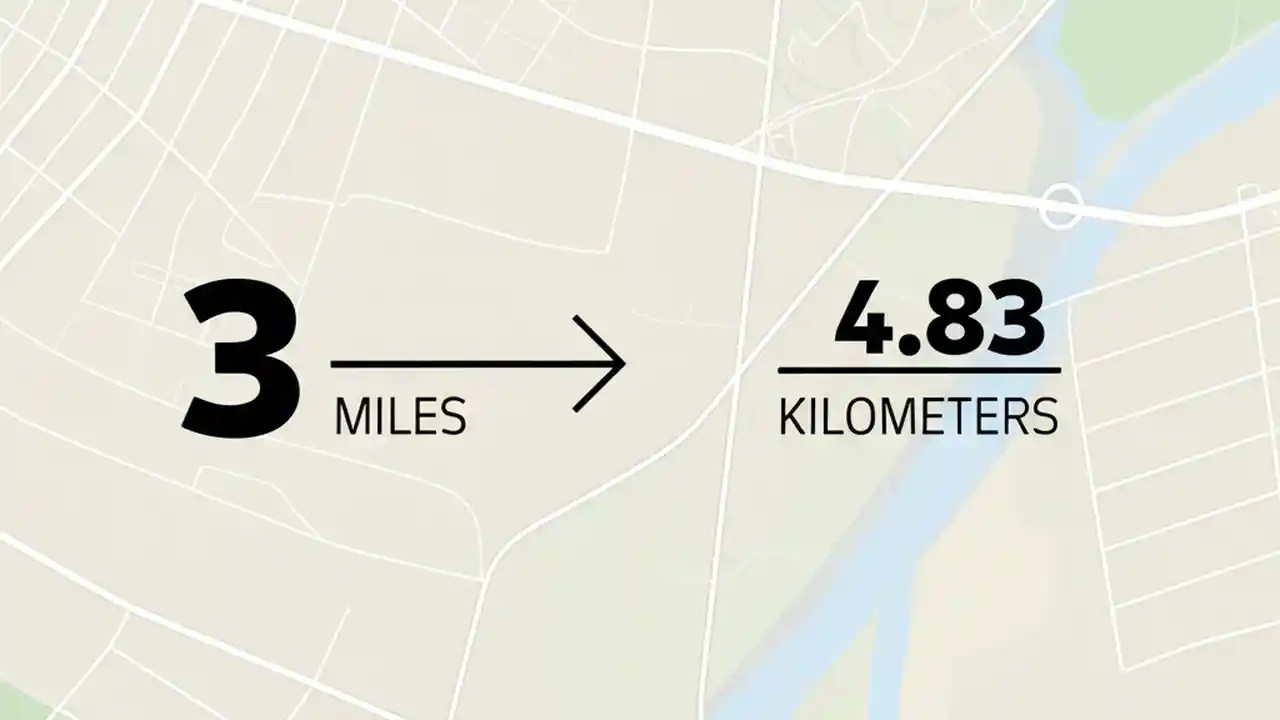 3
MILES

4.83
KILOMETERS