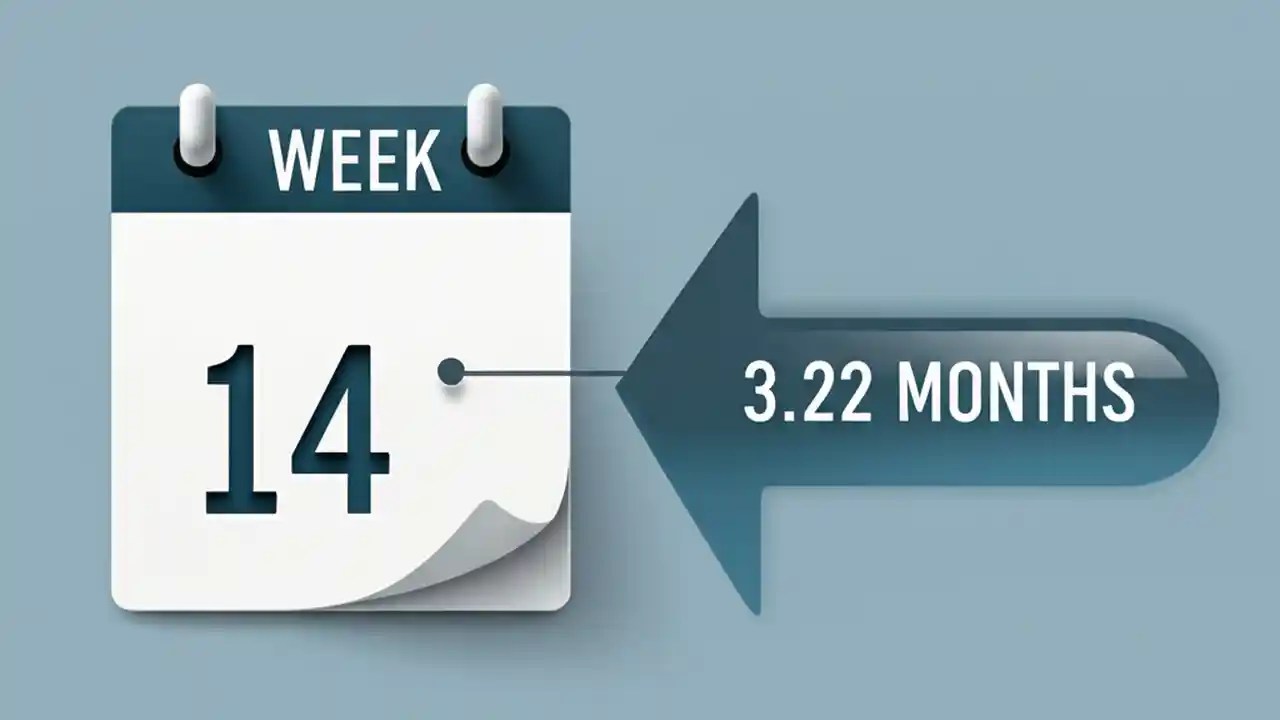 WEEK

14

3.22 MONTHS