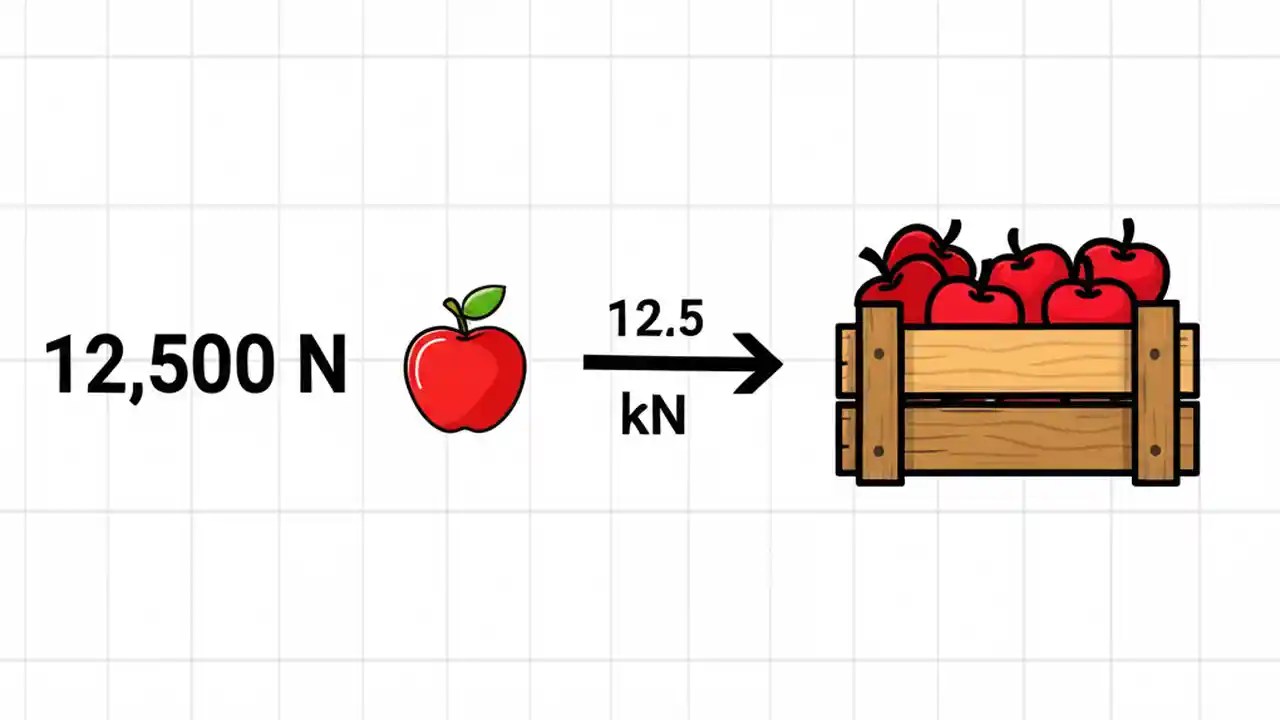 12,500 N

12.5

kN