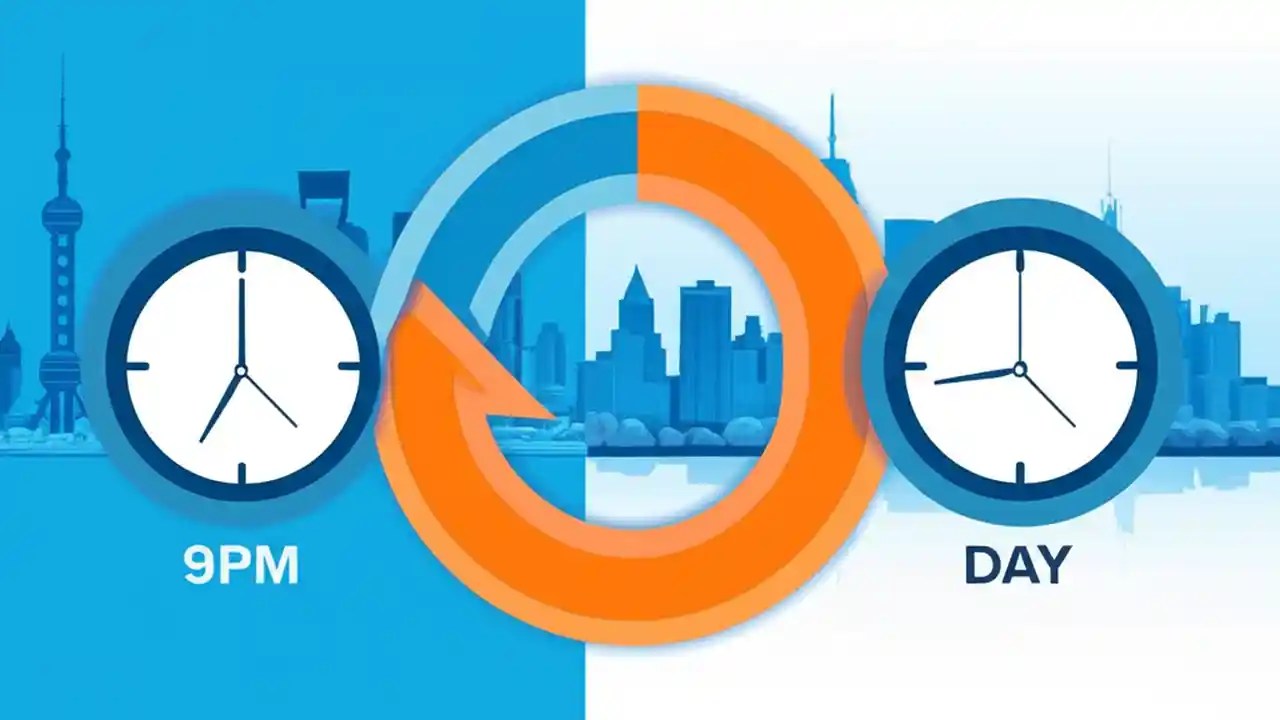 9PM

DAY