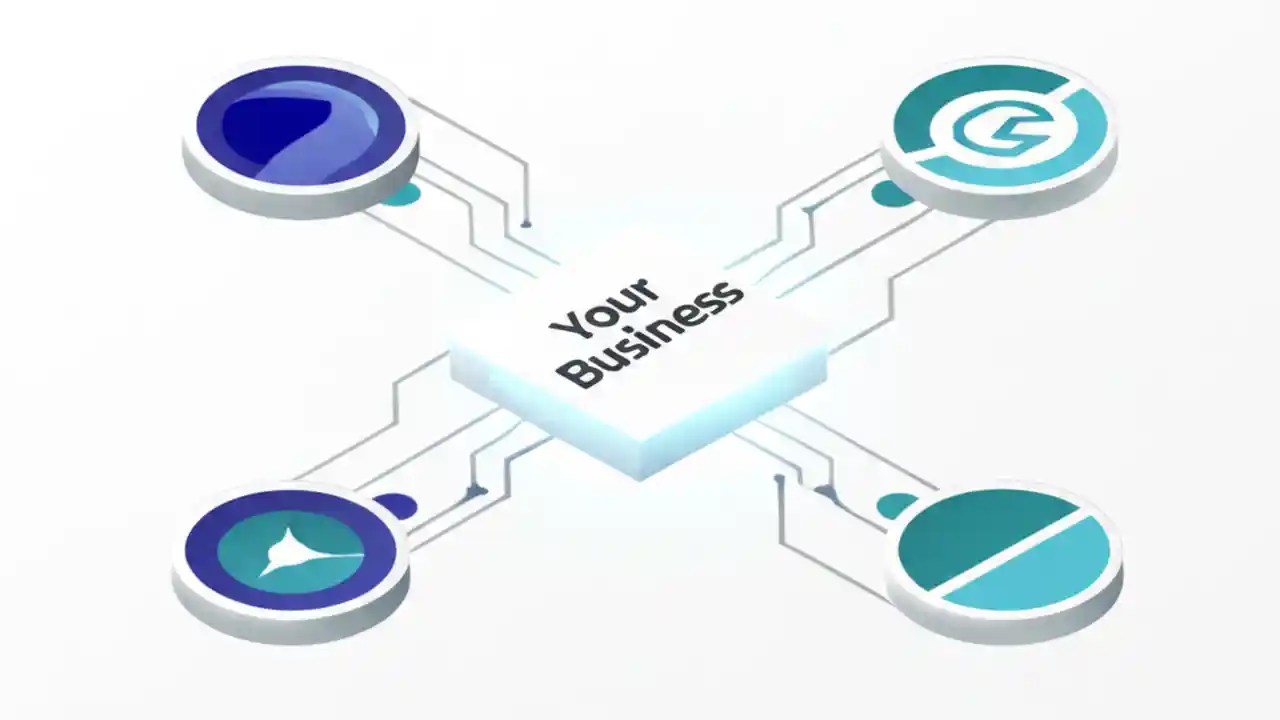 Your Business