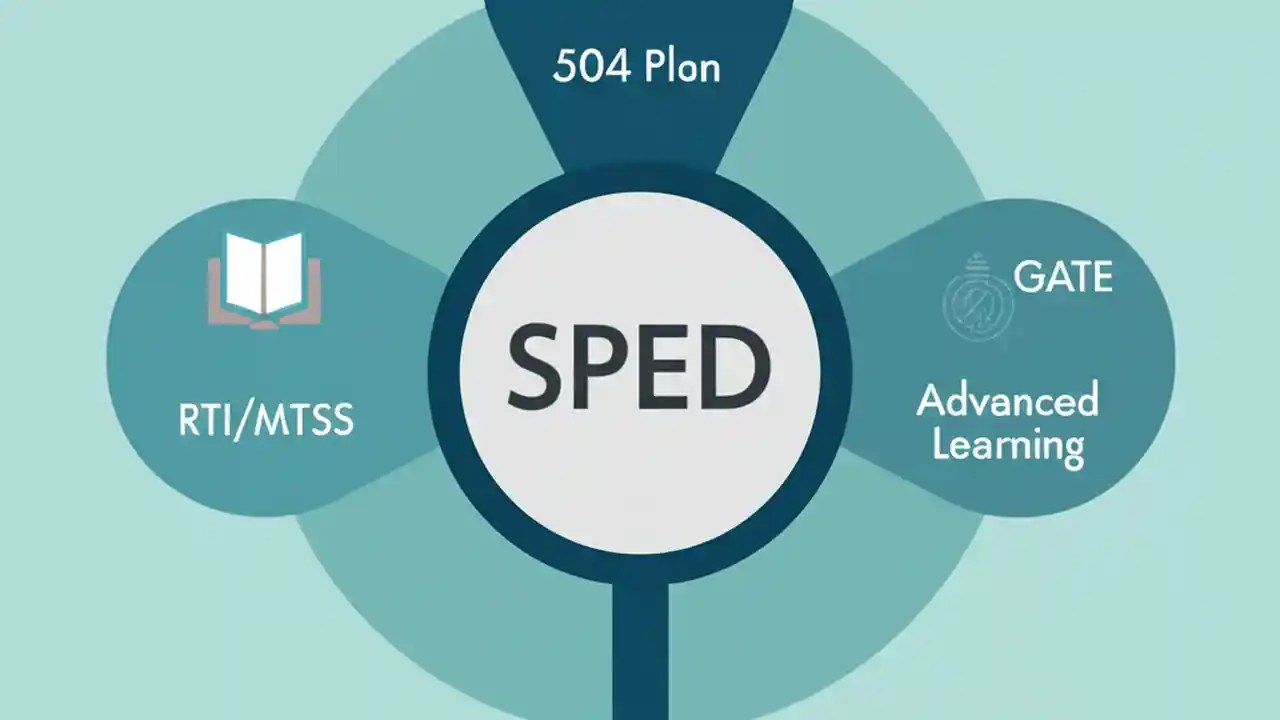 504 Plon

RTI/MTSS

SPED

GATE

Advanced Learning