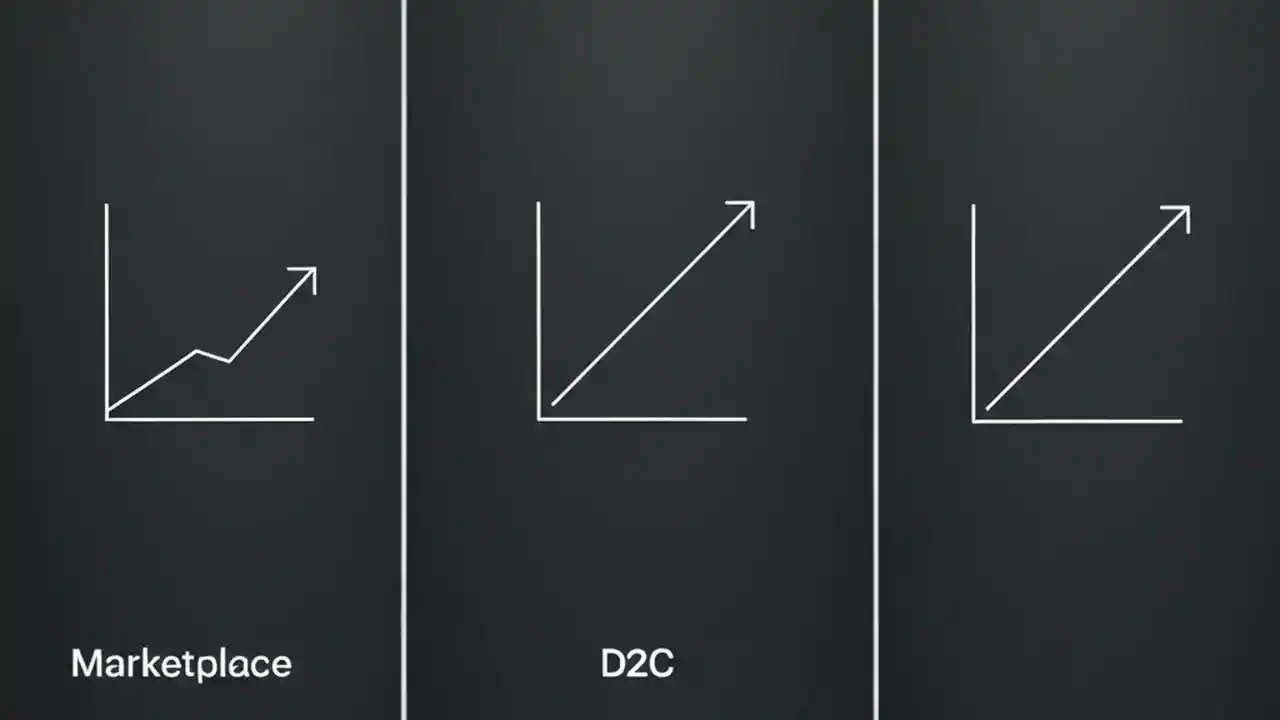 Marketplace

D2C