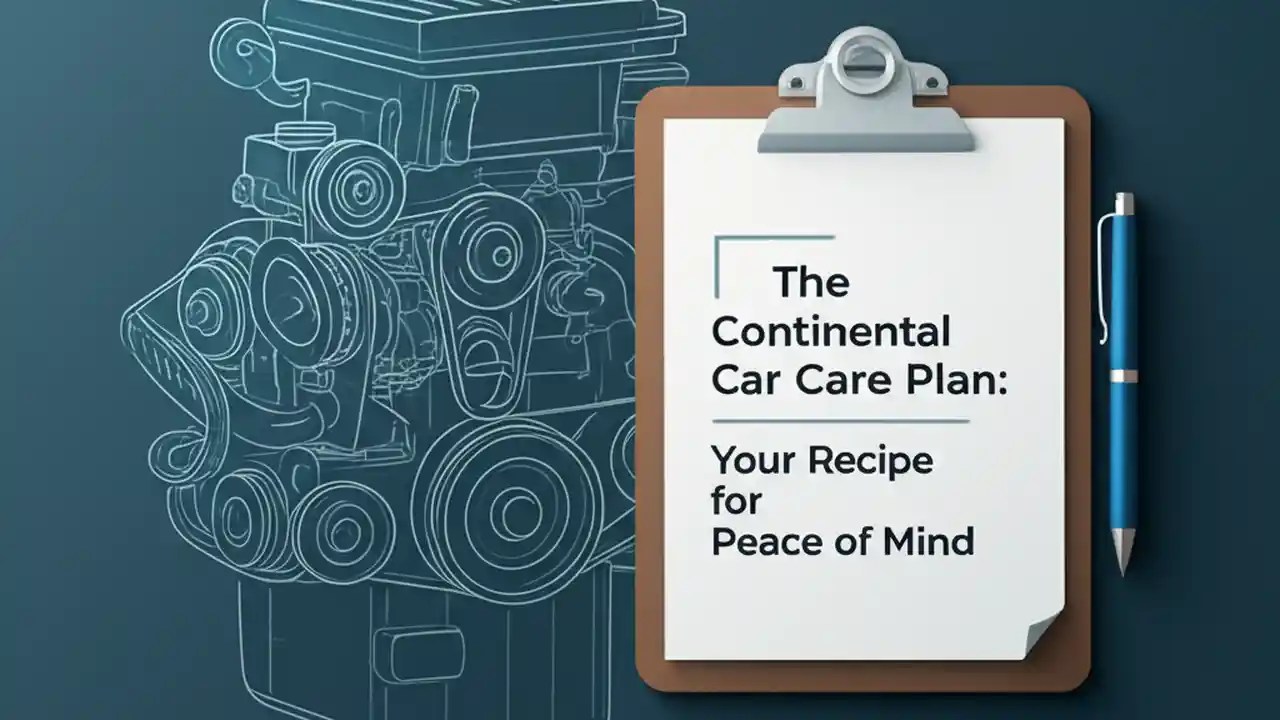 The Continental Car Care Plan:

Your Recipe for Peace of Mind