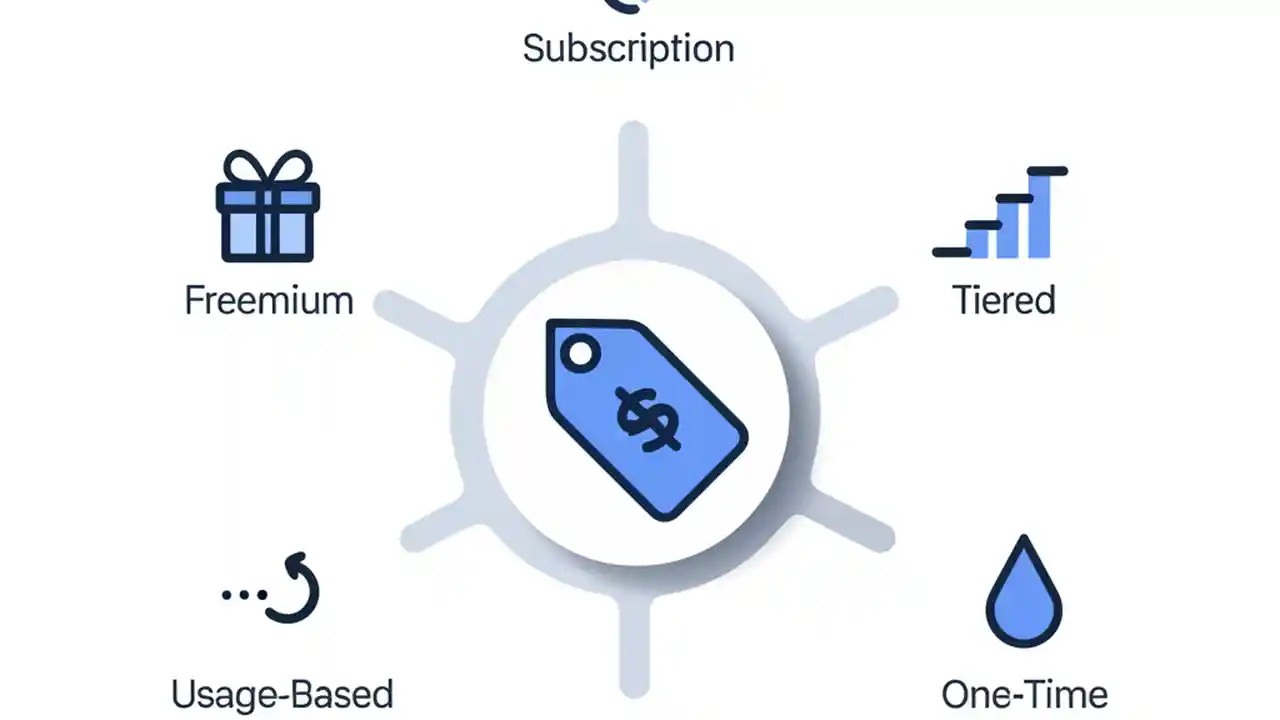 Subscription

Freemium

Tiered

$

Usage-Based

One-Time