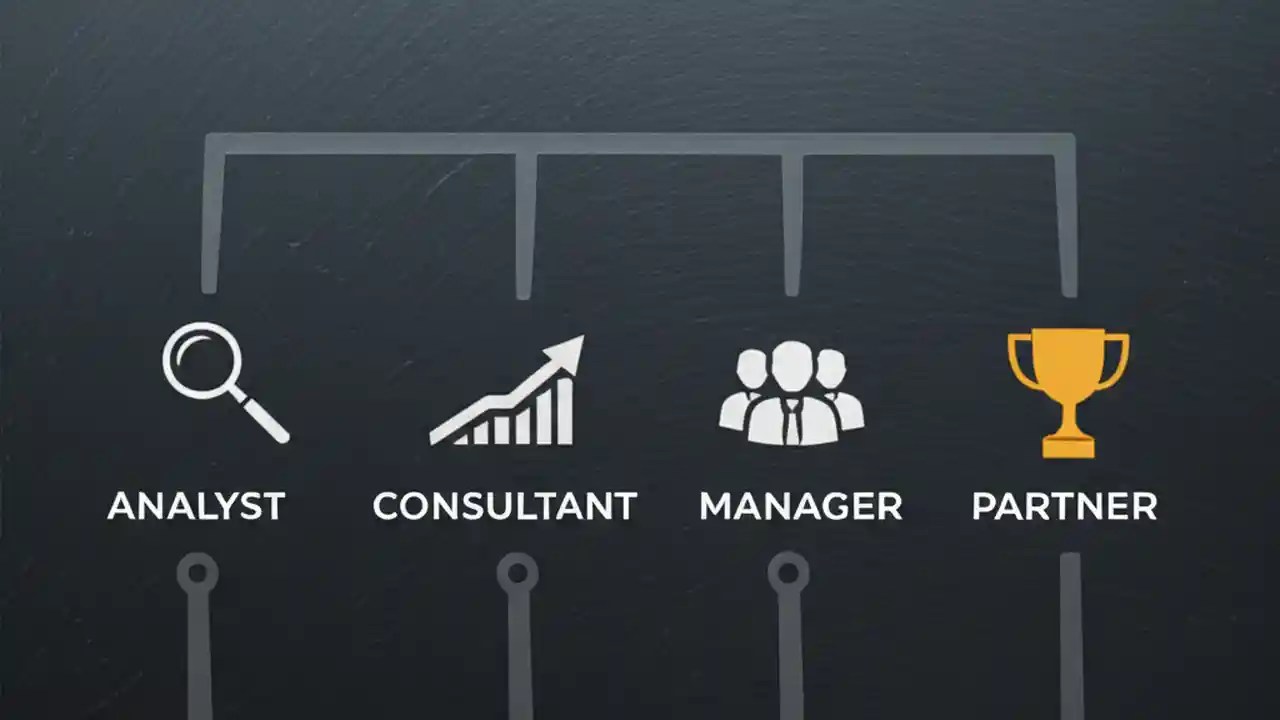 ANALYST

CONSULTANT

MANAGER

PARTNER