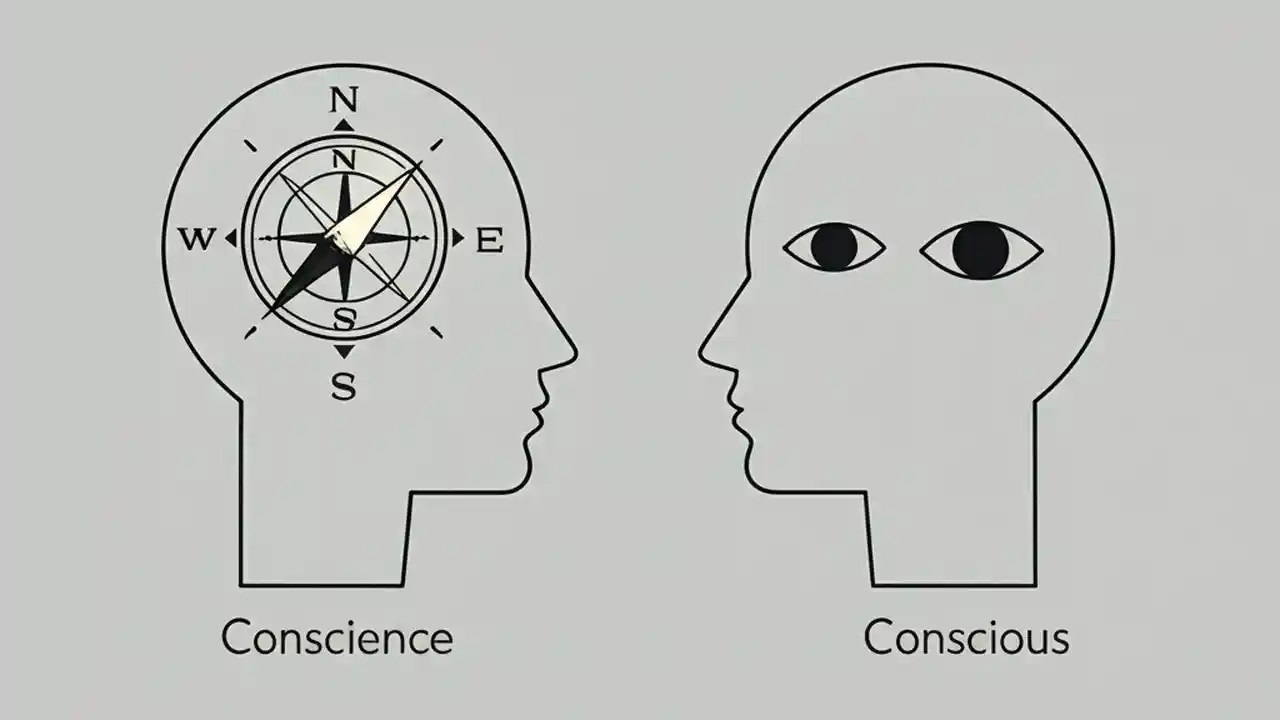 N
N
W
E
S
S

Conscience

Conscious