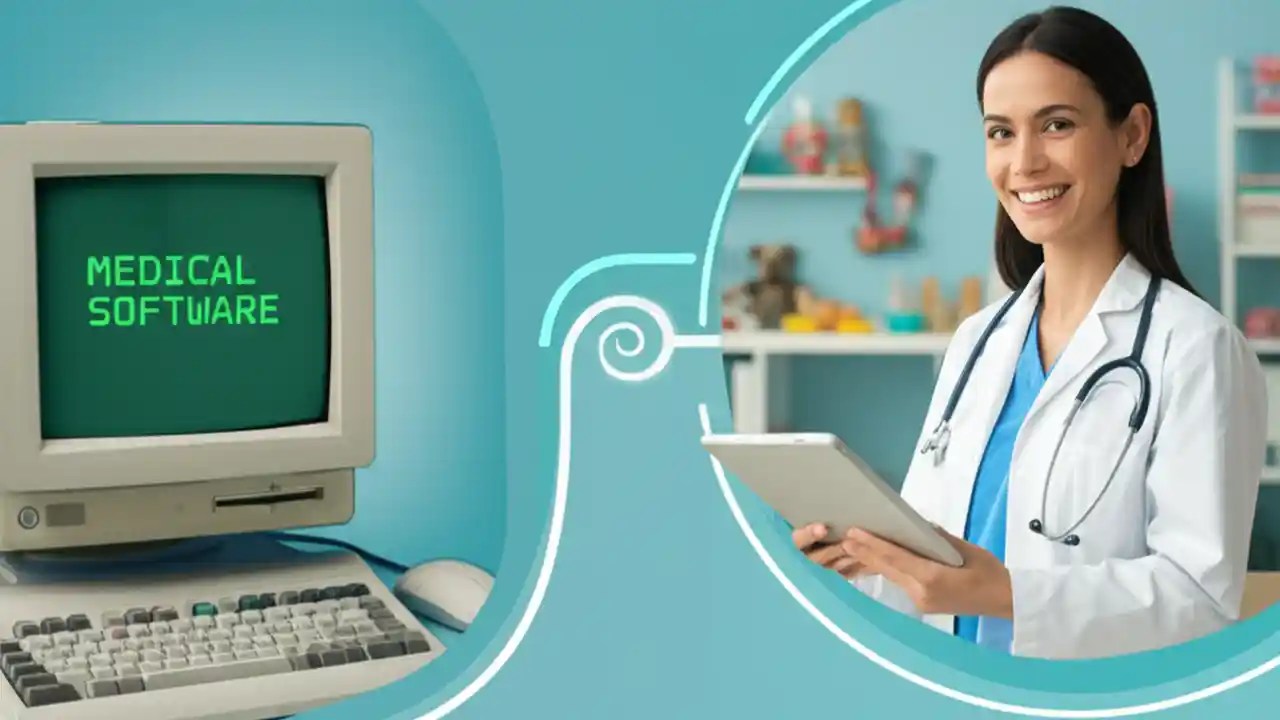 MEDICAL
SOFTWARE