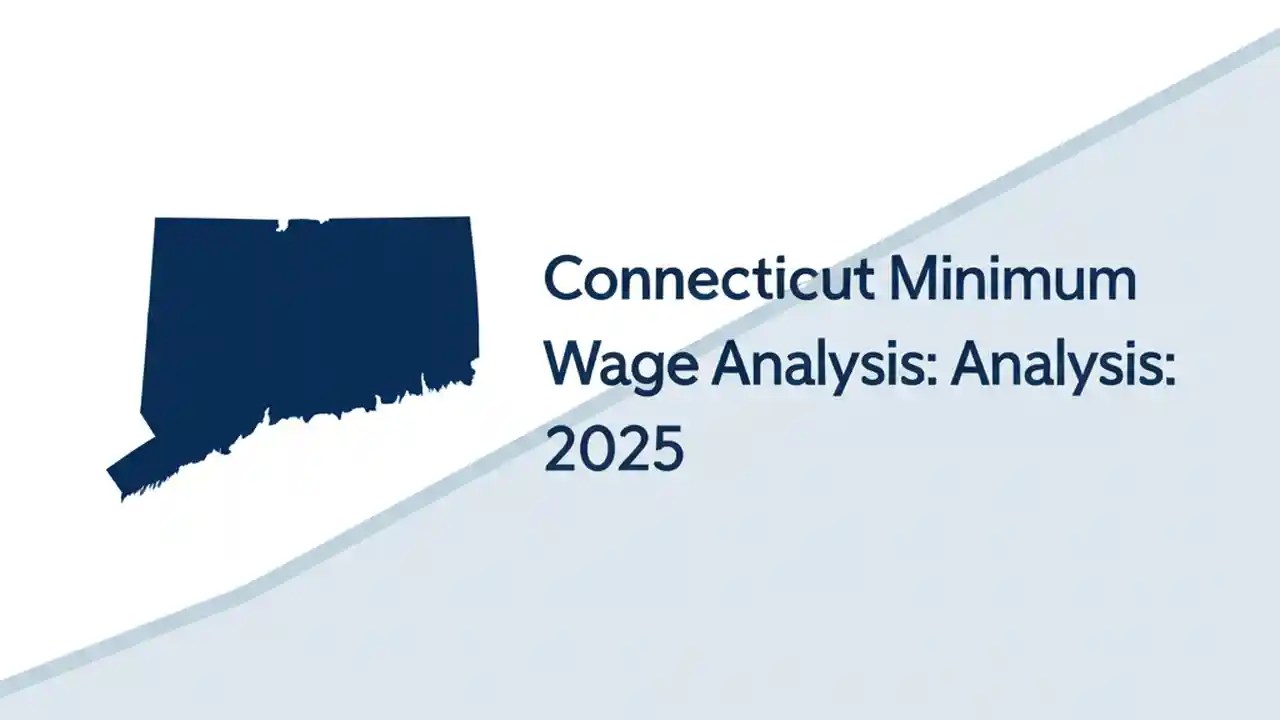 Connecticut Minimum Wage Analysis: Analysis: 2025