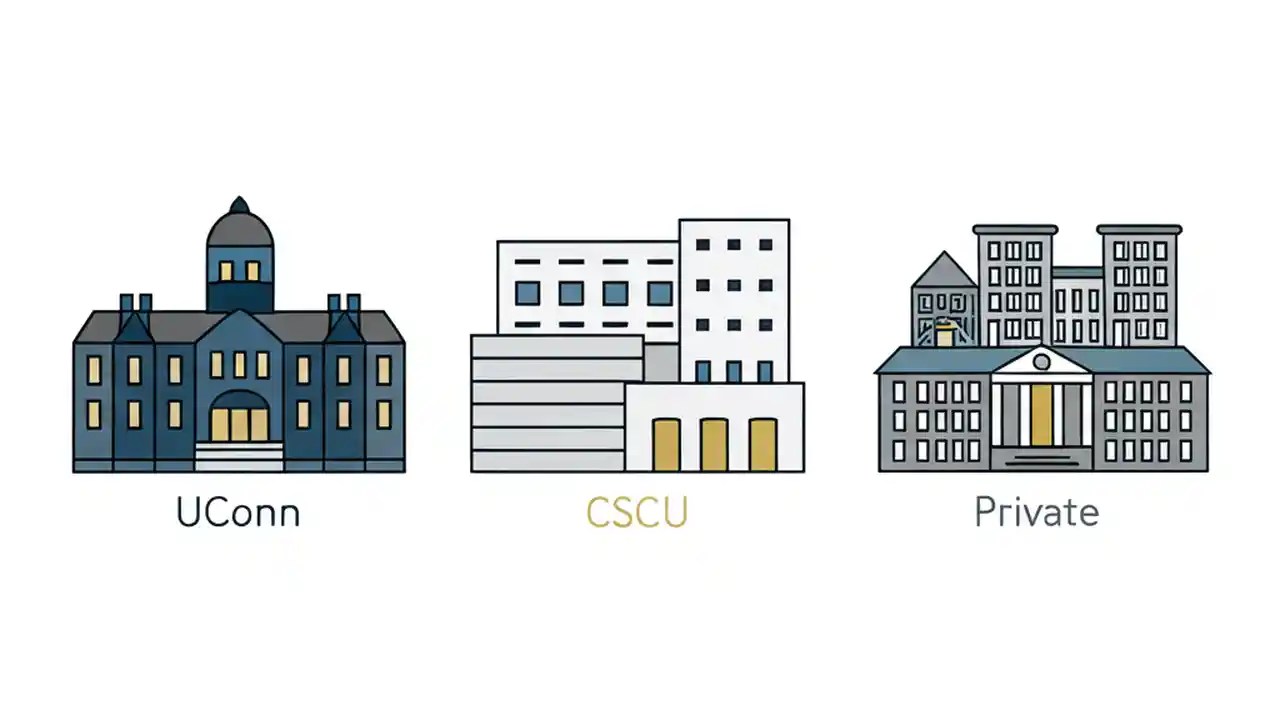 UConn

CSCU

Private