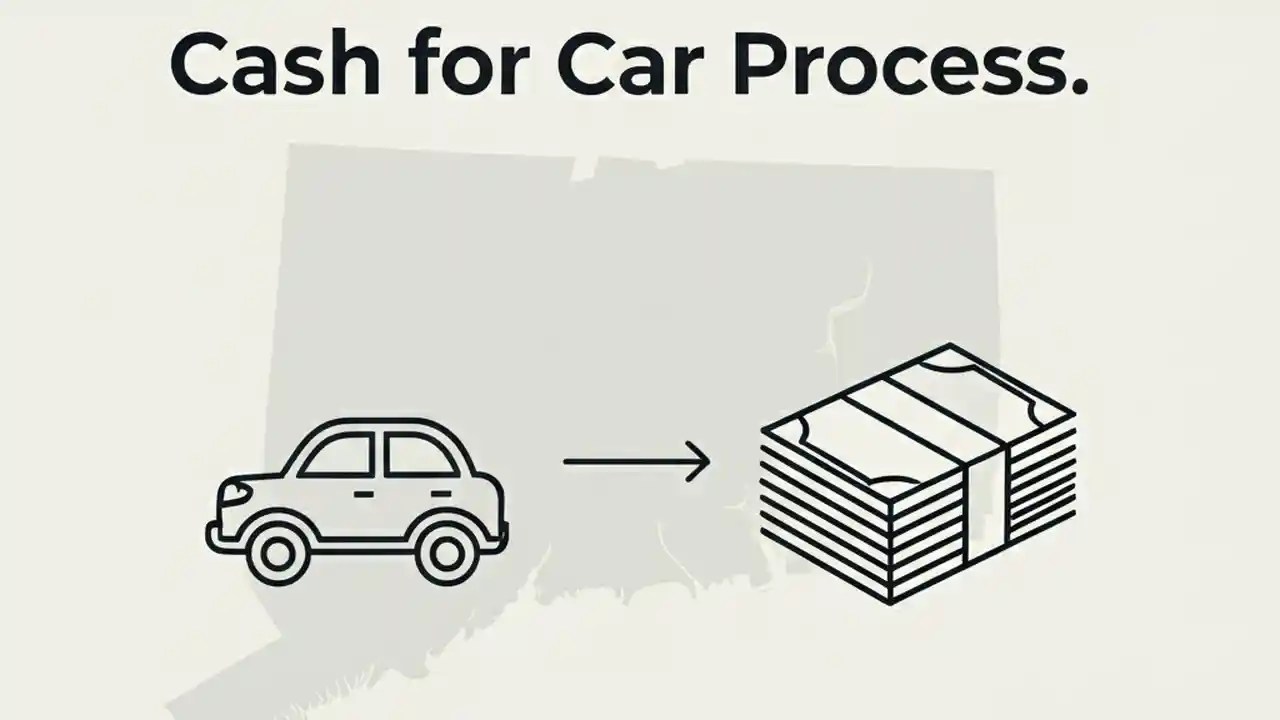 Cash for Car Process.