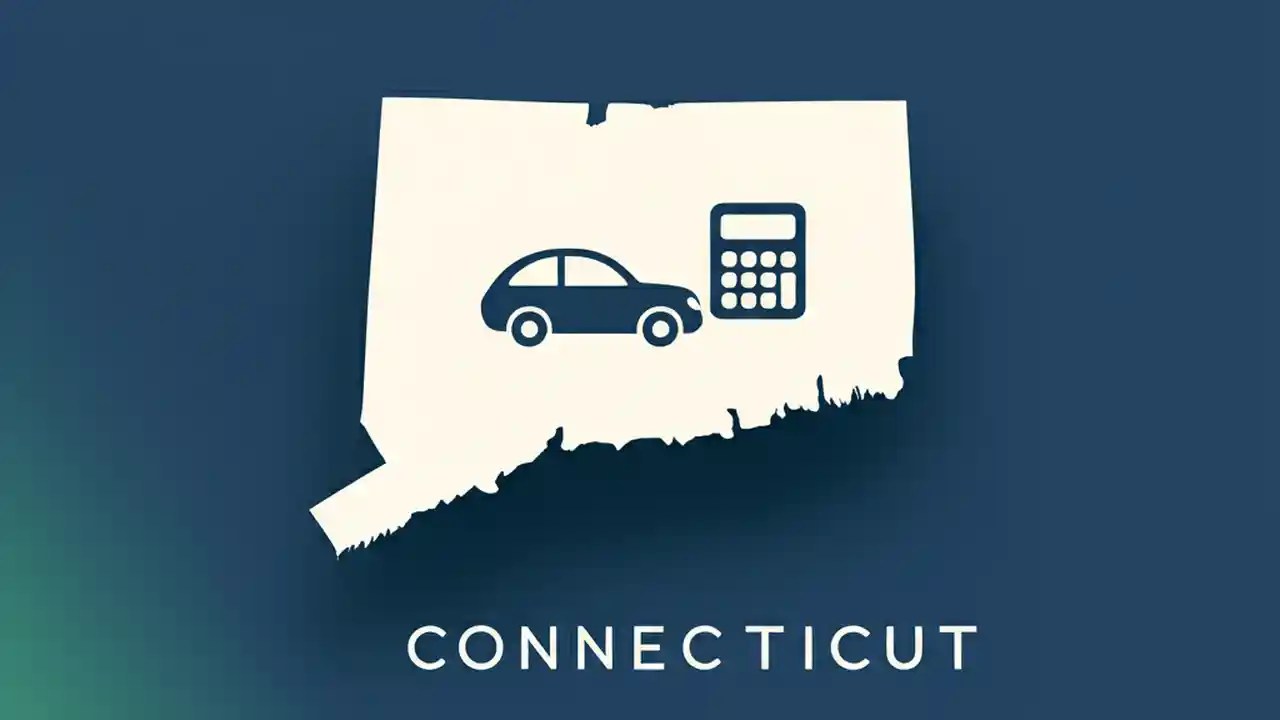 CONNECTICUT