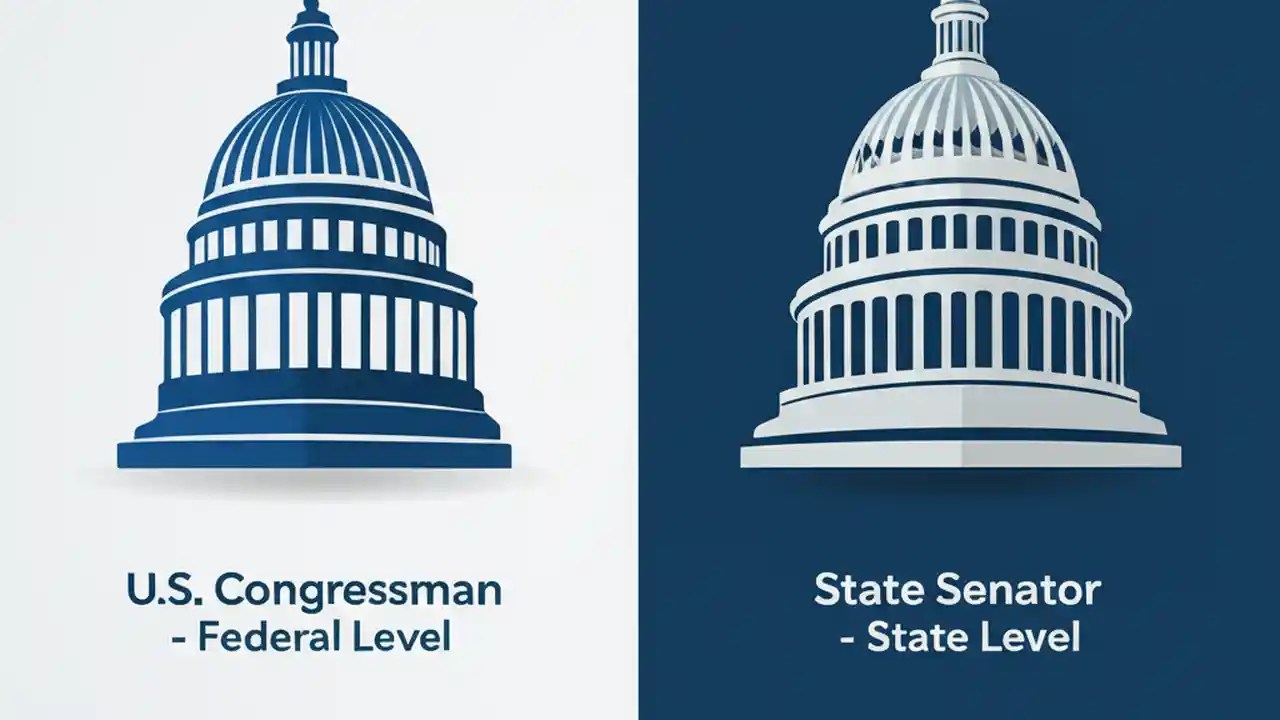 U.S. Congressman
- Federal Level

State Senator
- State Level