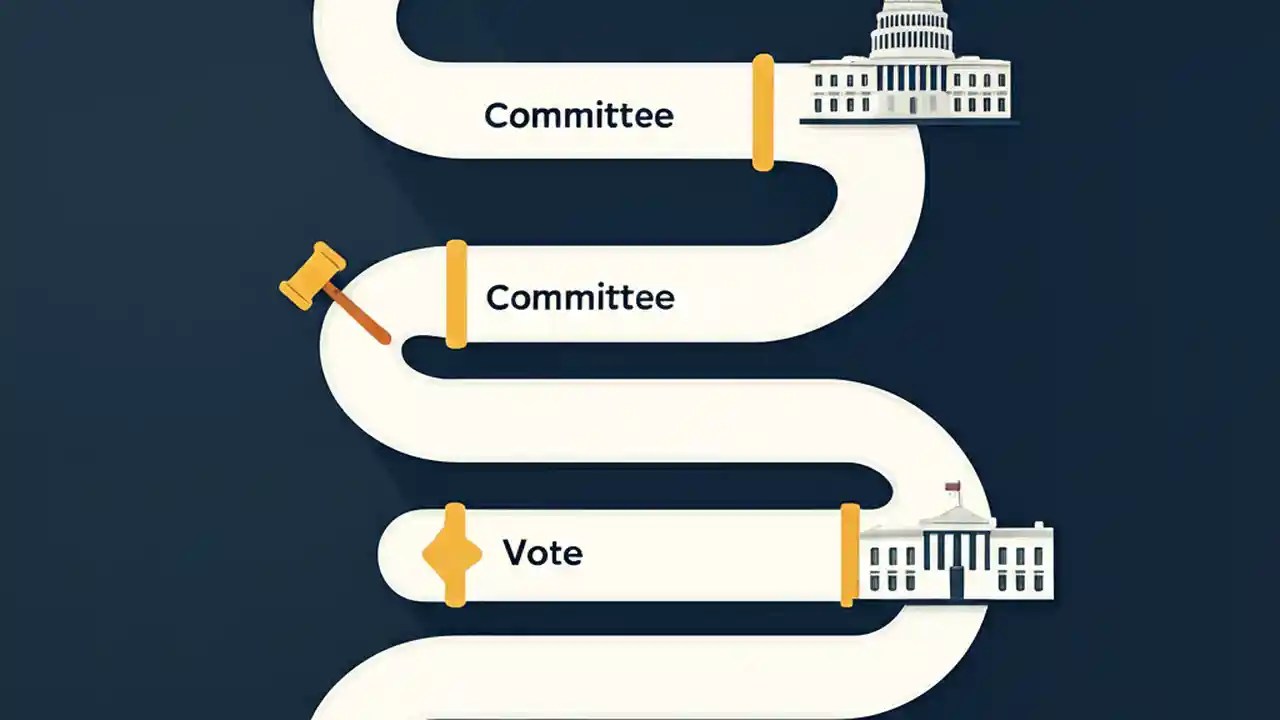 Committee

Committee

Vote