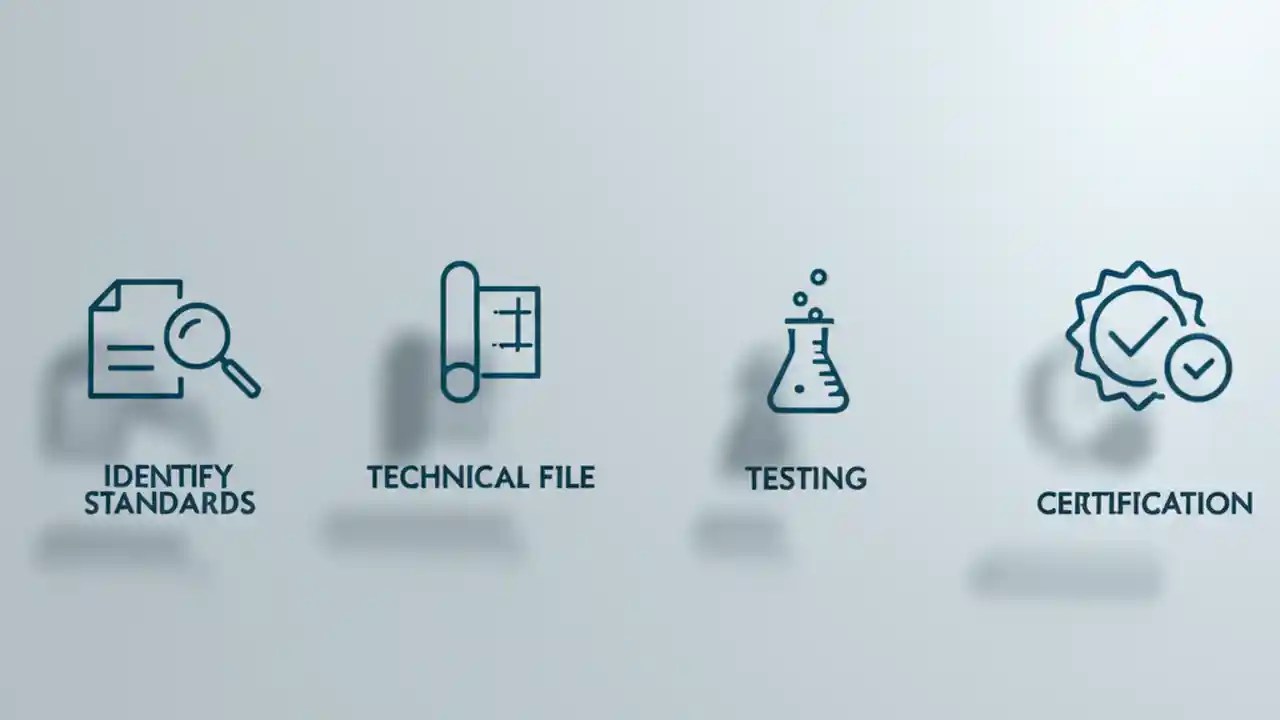 IDENTIFY STANDARDS

TECHNICAL FILE

TESTING

CERTIFICATION