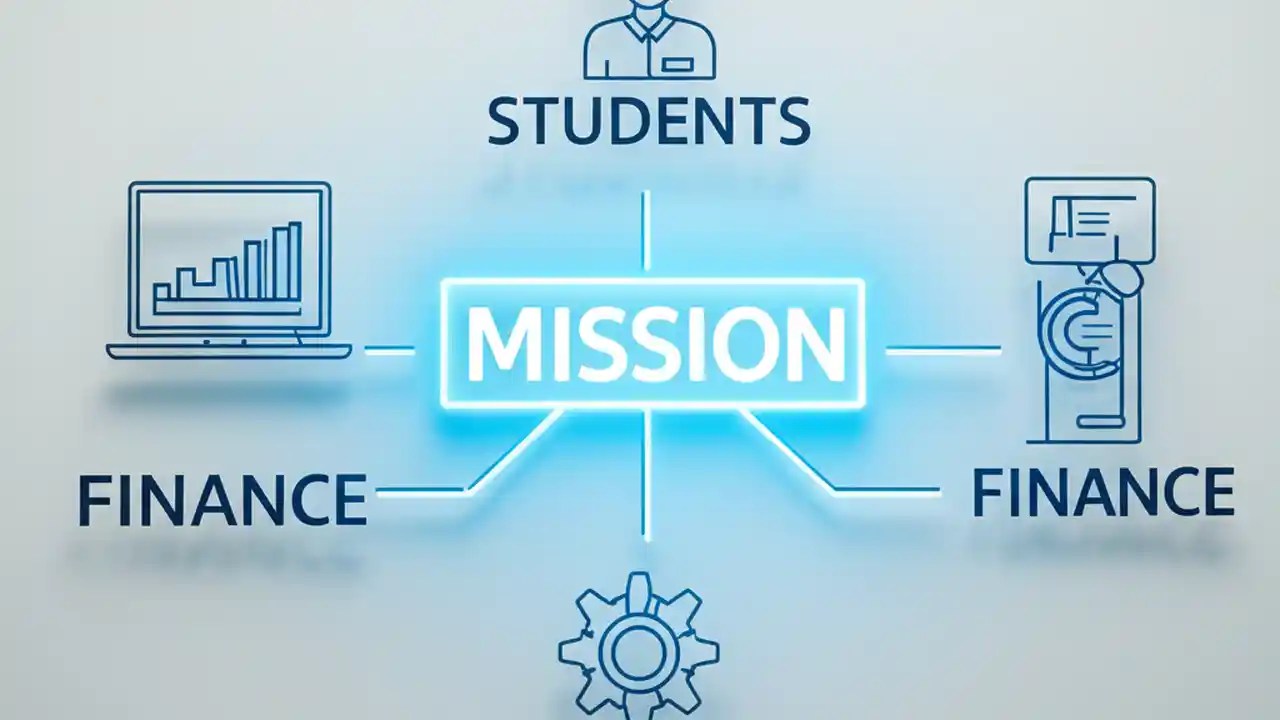 STUDENTS

MISSION

FINANCE

FINANCE